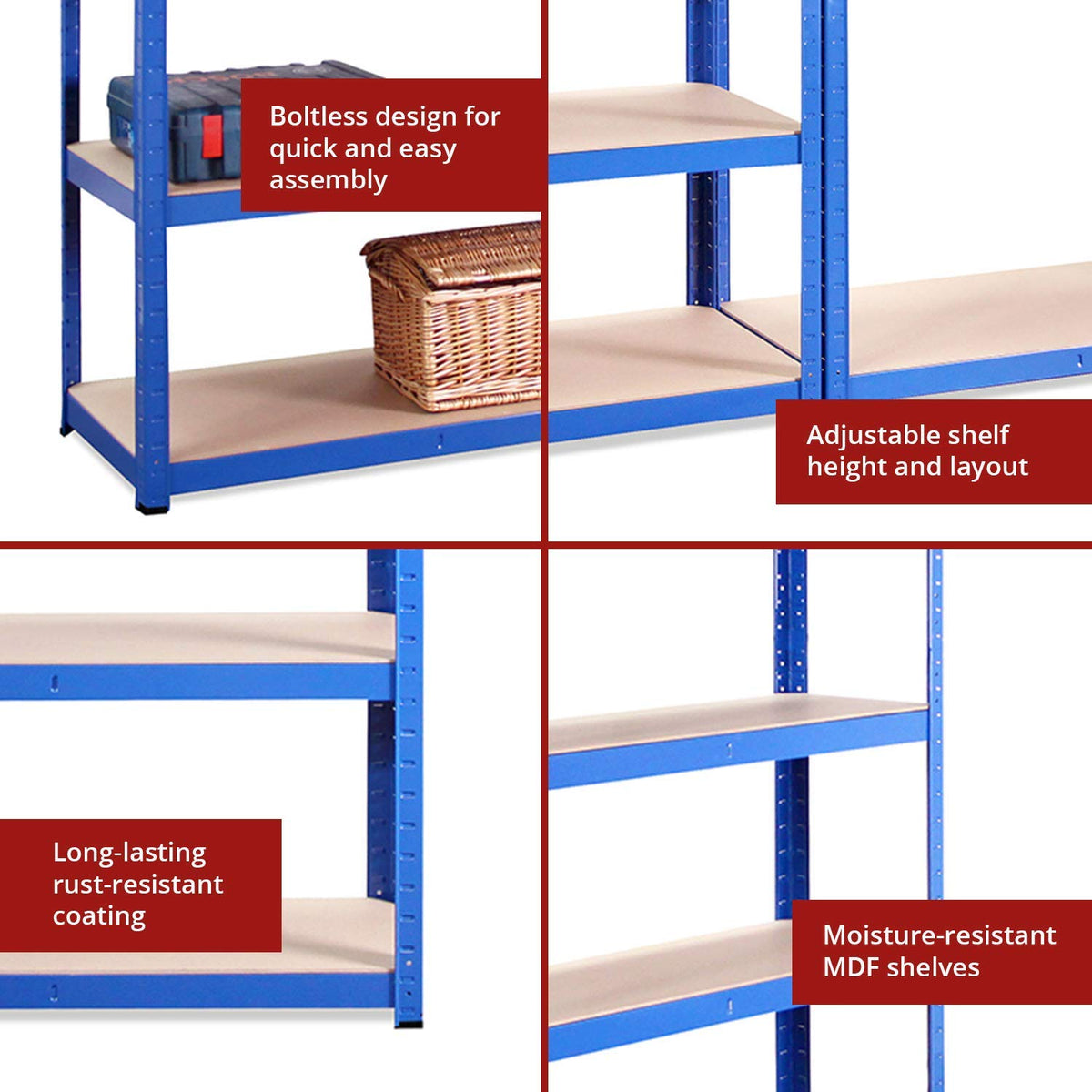 Boltless design for quick and easy assembly

Adjustable shelf height and layout

Long-lasting rust-resistant coating

Moisture-resistant MDF shelves