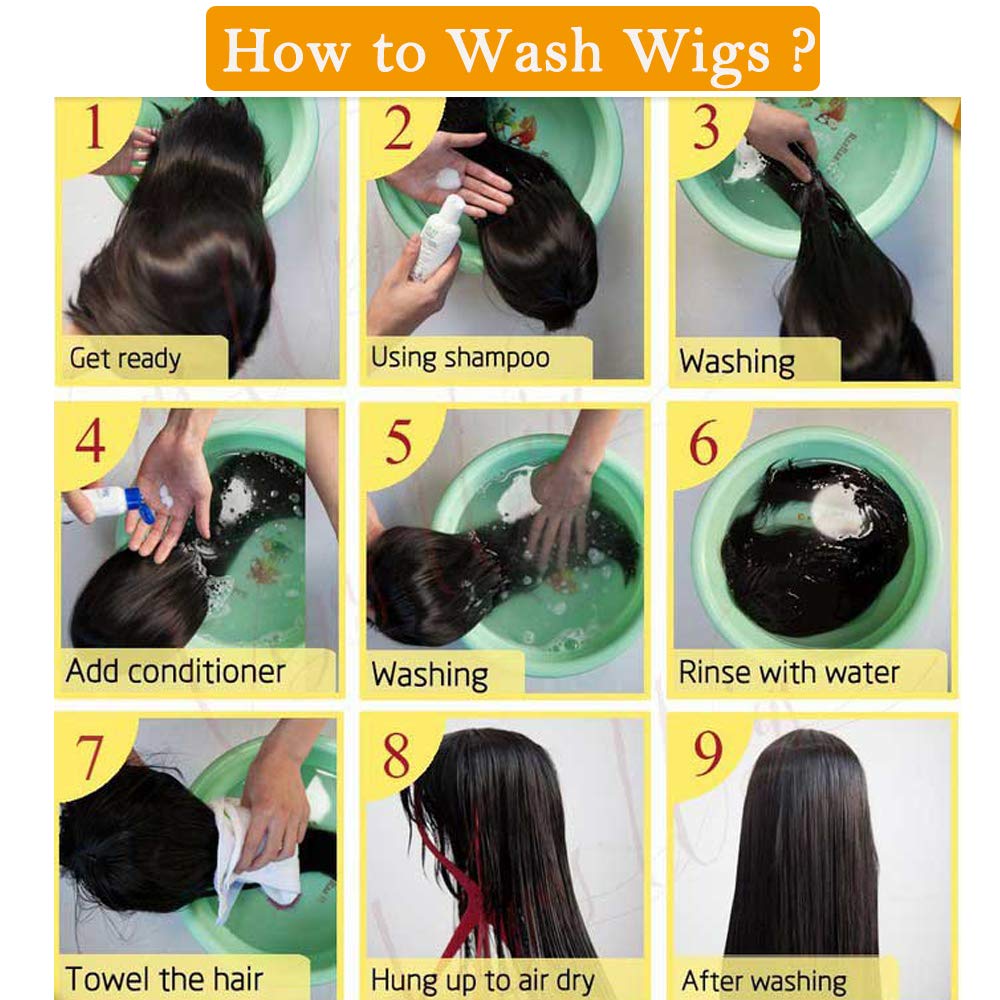 How to Wash Wigs ?

1
Get ready

2
Using shampoo

3
Washing

4
Add conditioner

5
Washing

6
Rinse with water

7
Towel the hair

8
Hung up to air dry

9
After washing