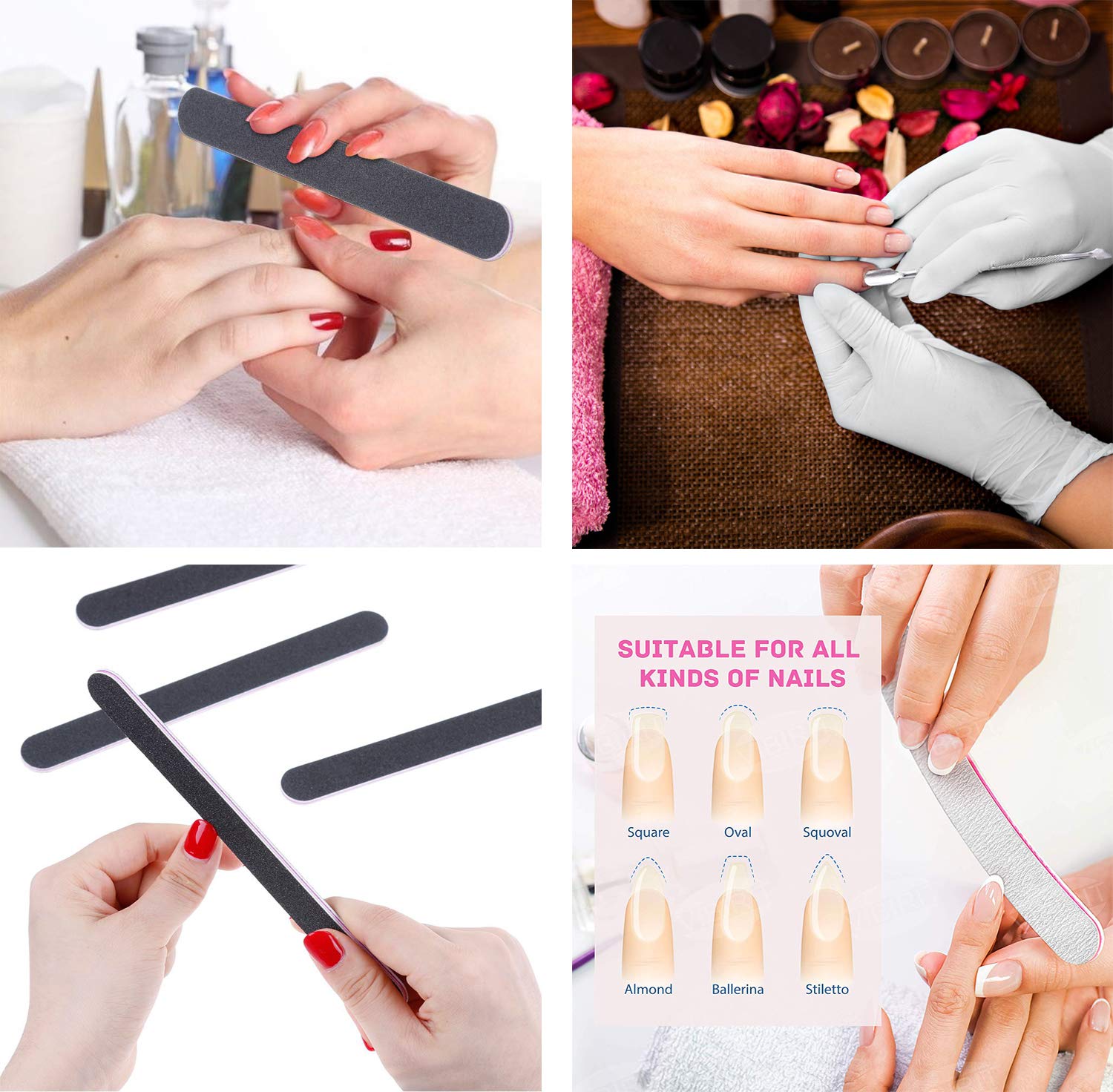 SUITABLE FOR ALL KINDS OF NAILS

Square
Oval
Squoval
Almond
Ballerina
Stiletto