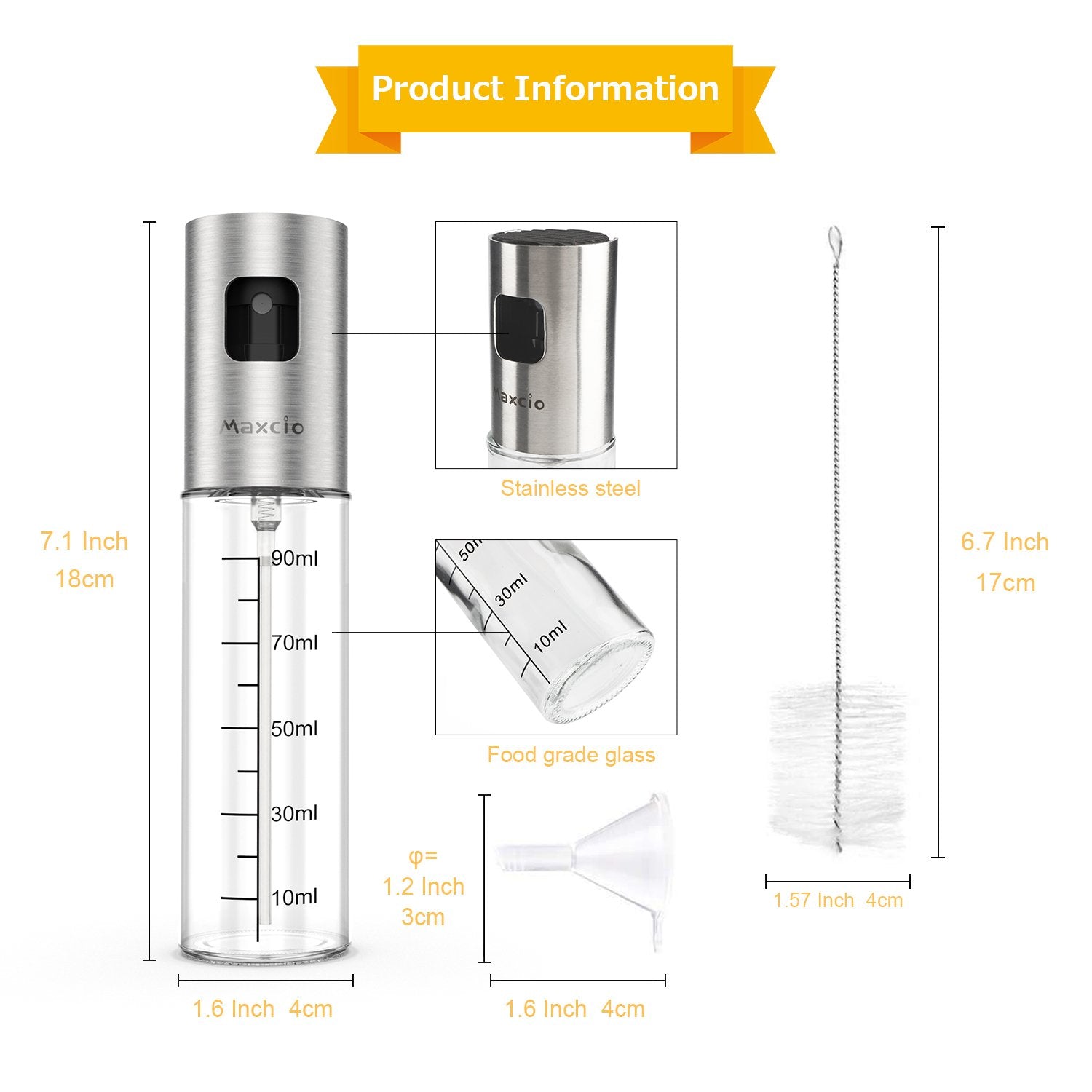 Product Information

7.1 Inch
18cm

Maxcio

90ml
70ml
50ml
30ml
10ml

1.6 Inch 4cm

Maxcio

Stainless steel

50ml
30ml
10ml

Food grade glass

φ=
1.2 Inch
3cm

1.6 Inch 4cm

6.7 Inch
17cm

1.57 Inch 4cm