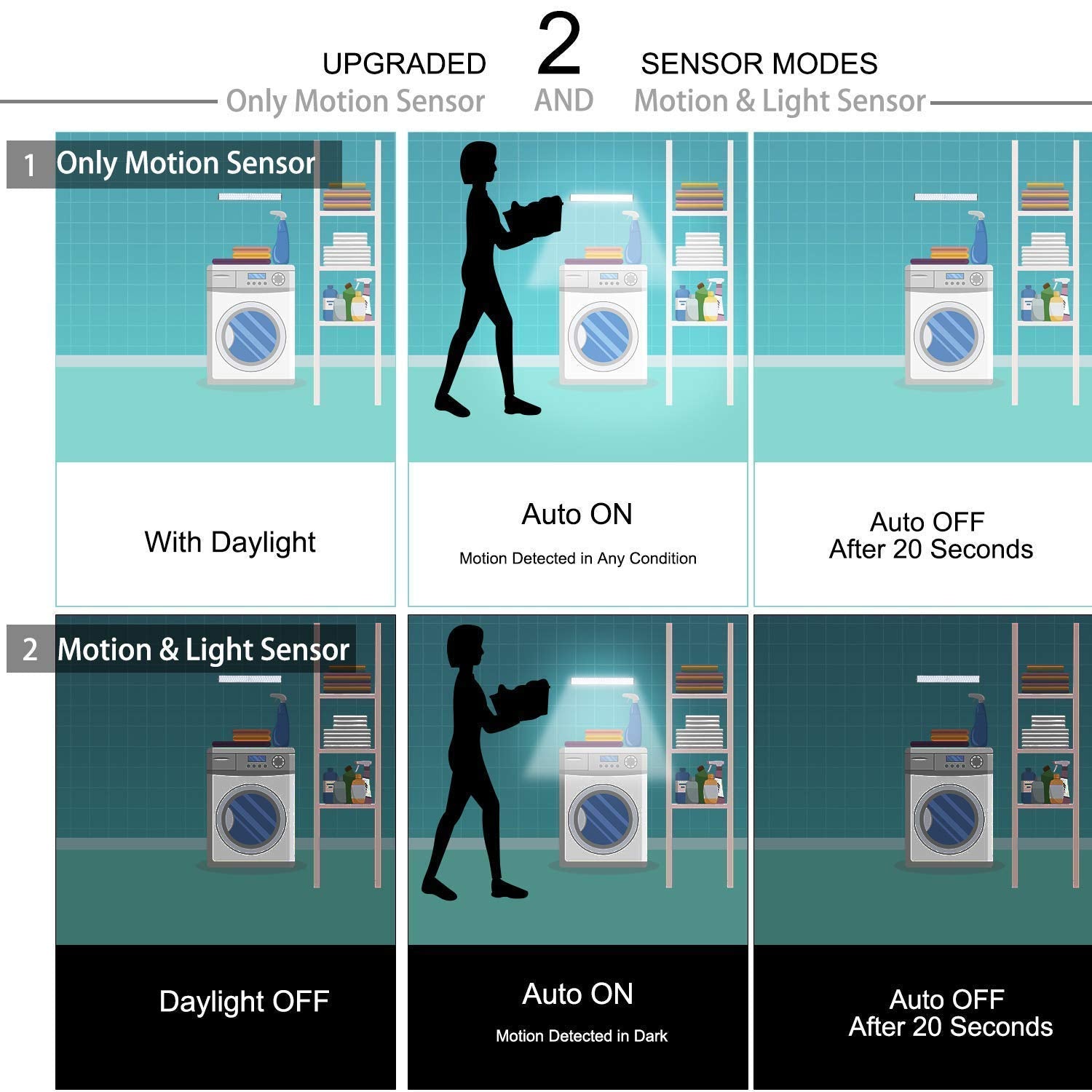 UPGRADED 2 SENSOR MODES

Only Motion Sensor AND Motion & Light Sensor

1 Only Motion Sensor

With Daylight

Auto ON

Motion Detected in Any Condition

Auto OFF
After 20 Seconds

2 Motion & Light Sensor

Daylight OFF

Auto ON

Motion Detected in Dark

Auto OFF
After 20 Seconds