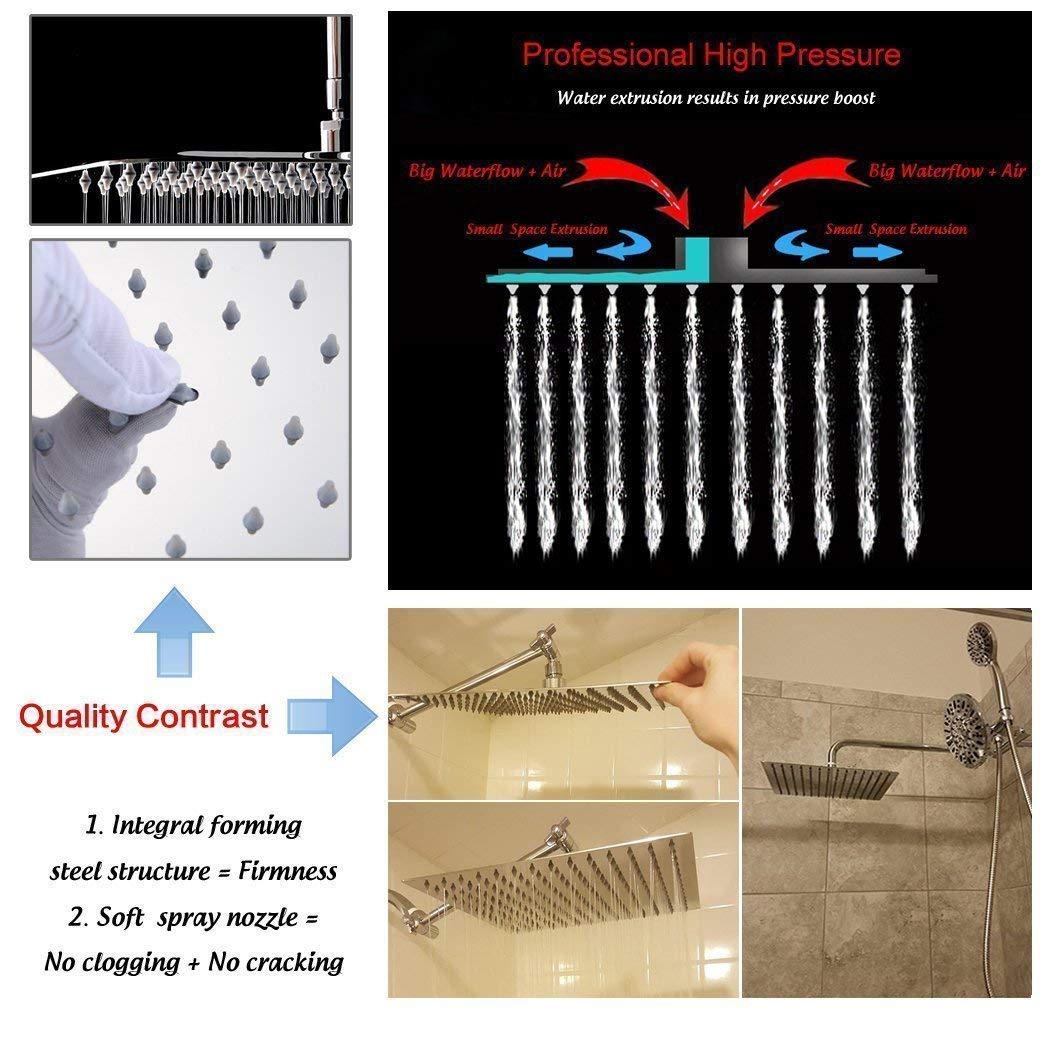 Professional High Pressure

Water extrusion results in pressure boost

Big Waterflow + Air

Big Waterflow + Air

Small Space Extrusion

Small Space Extrusion

Quality Contrast

1. Integral forming steel structure = Firmness

2. Soft spray nozzle = No clogging + No cracking