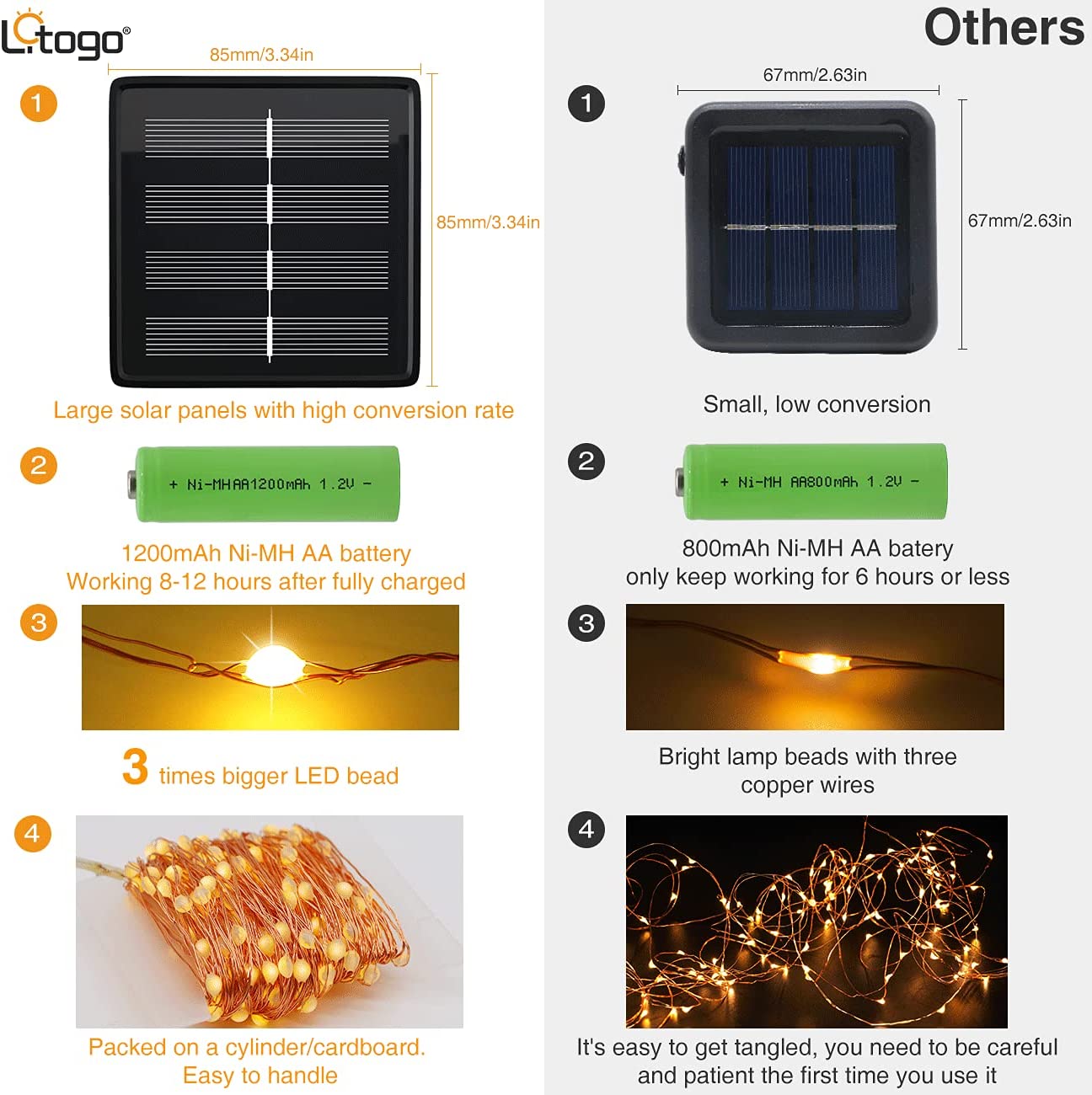 Litogo®

85mm/3.34in

1

85mm/3.34in

Large solar panels with high conversion rate

2

+ Ni-MH AA1200mAh 1.2V −

1200mAh Ni-MH AA battery
Working 8-12 hours after fully charged

3

3 times bigger LED bead

4

Packed on a cylinder/cardboard.
Easy to handle

Others

67mm/2.63in

1

67mm/2.63in

Small, low conversion

2

+ Ni-MH AA800mAh 1.2V −

800mAh Ni-MH AA batery
only keep working for 6 hours or less

3

Bright lamp beads with three copper wires

4

It's easy to get tangled, you need to be careful and patient the first time you use it