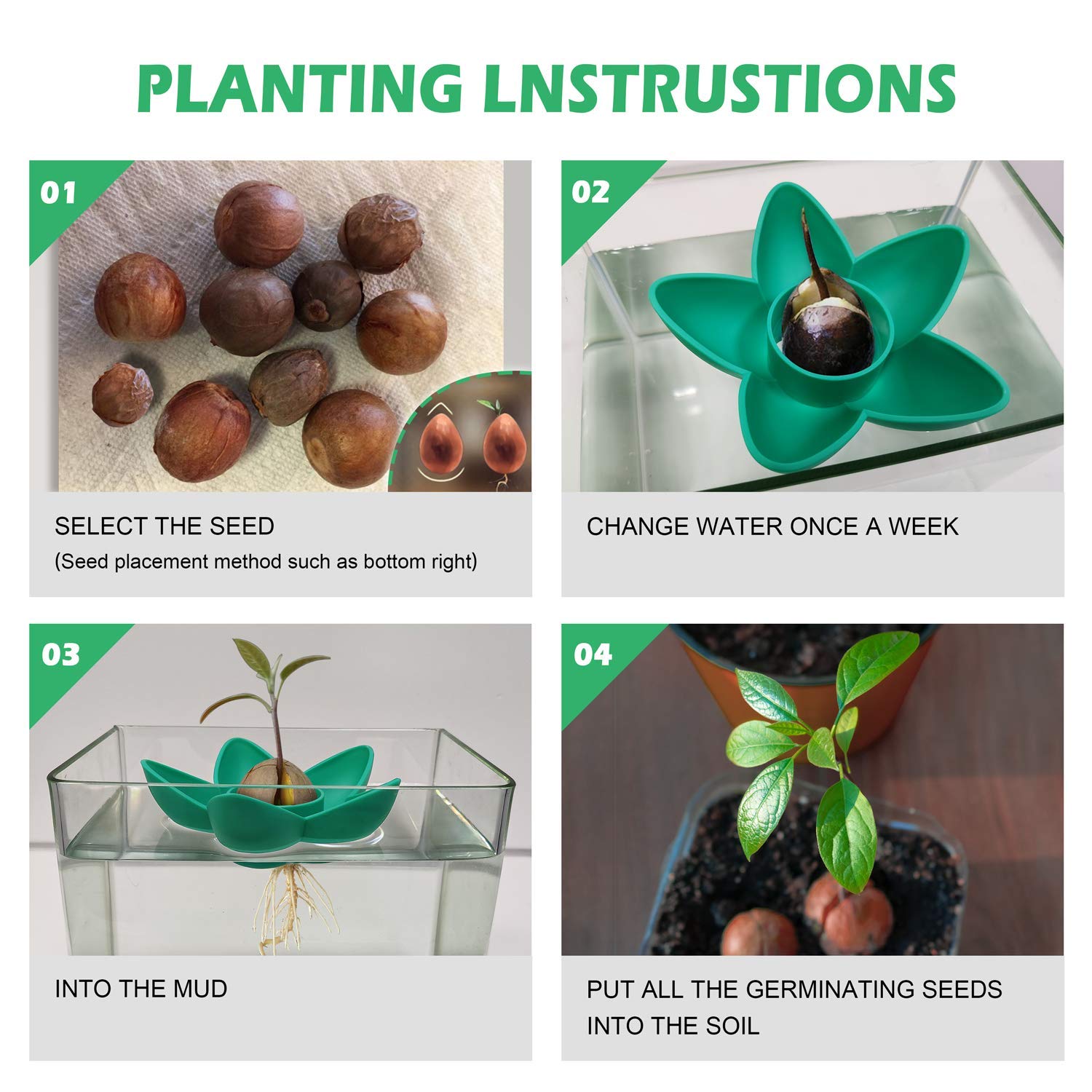 PLANTING LNSTRUSTIONS

01

SELECT THE SEED
(Seed placement method such as bottom right)

02

CHANGE WATER ONCE A WEEK

03

INTO THE MUD

04

PUT ALL THE GERMINATING SEEDS INTO THE SOIL