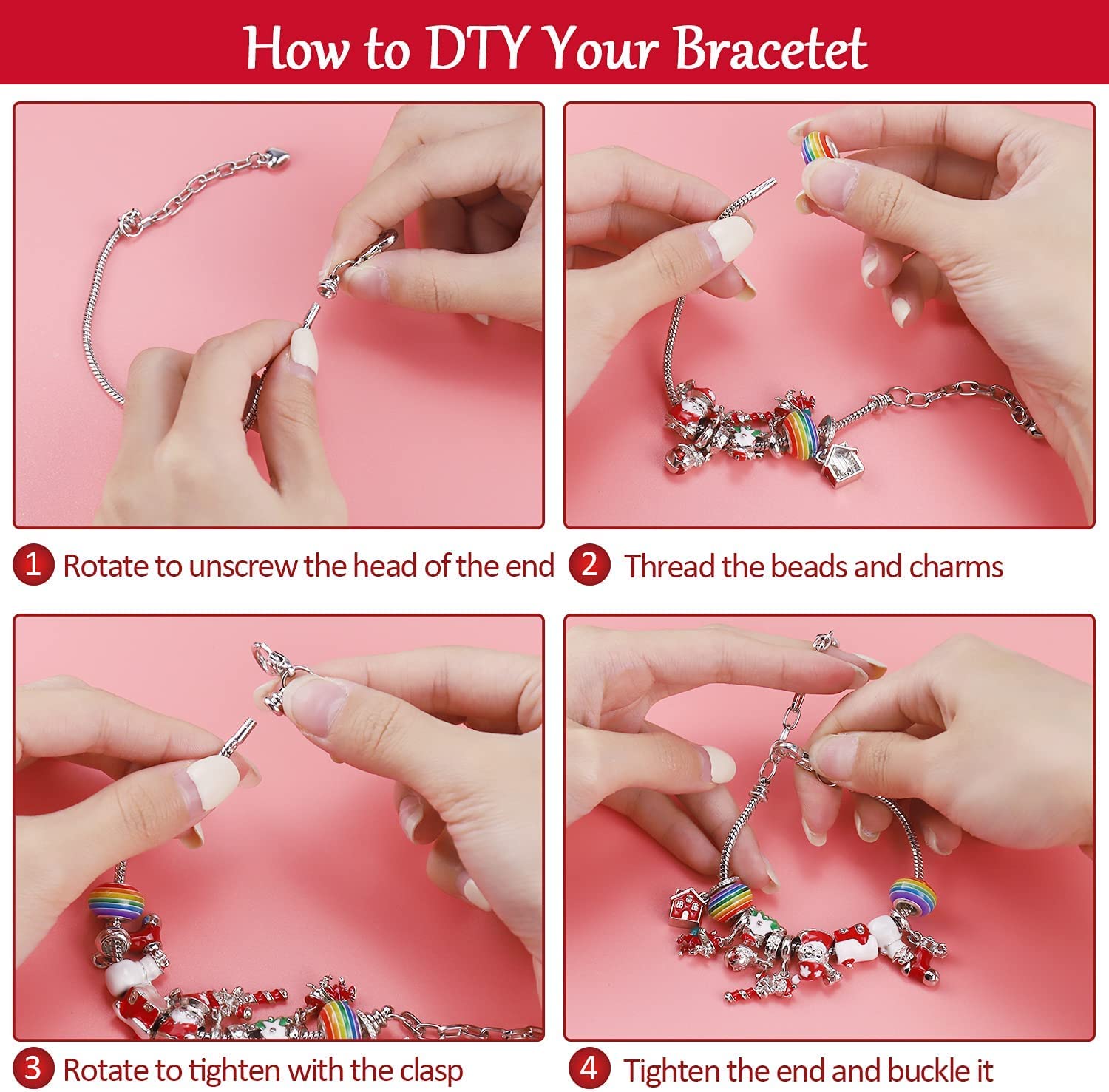 How to DTY Your Bracetet

1 Rotate to unscrew the head of the end

2 Thread the beads and charms

3 Rotate to tighten with the clasp

4 Tighten the end and buckle it