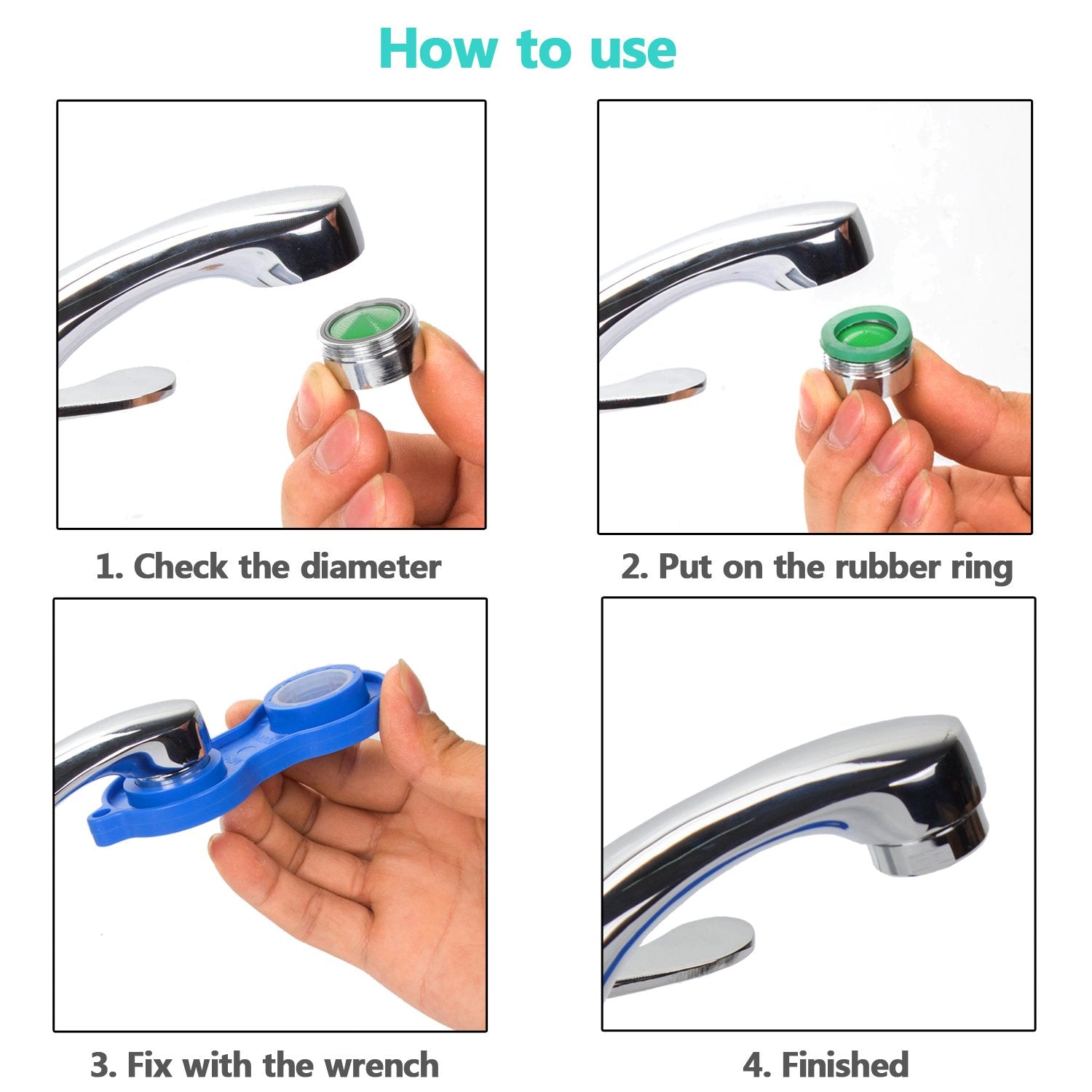 How to use

1. Check the diameter

2. Put on the rubber ring

3. Fix with the wrench

4. Finished