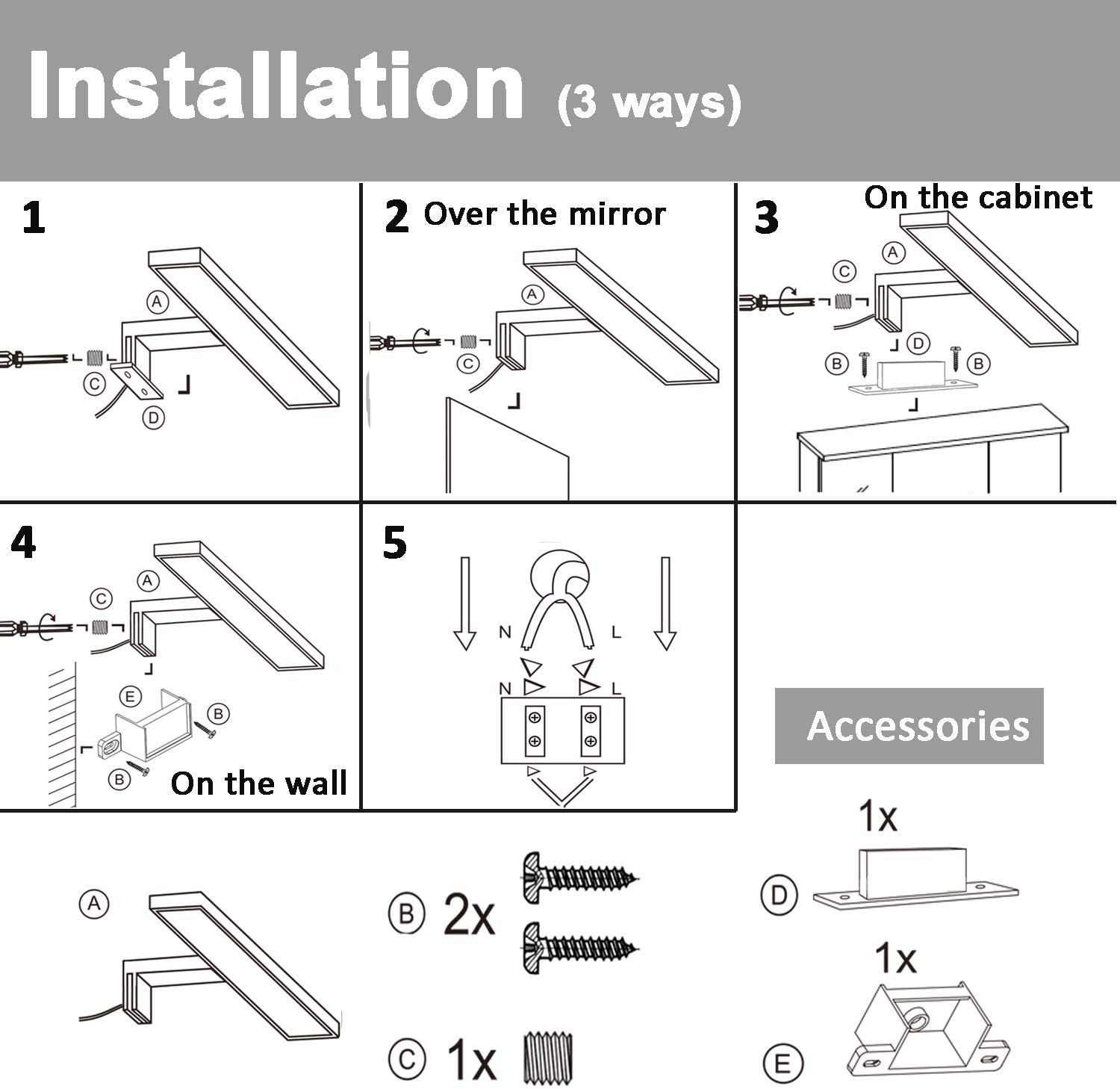 Installation (3 ways)

1

A

C

D

2 Over the mirror

A

C

3 On the cabinet

A

C

D

B

B

4

A

C

E

B

B

On the wall

5

N

L

N

L

Accessories

A

B 2x

C 1x

1x

D

1x

E