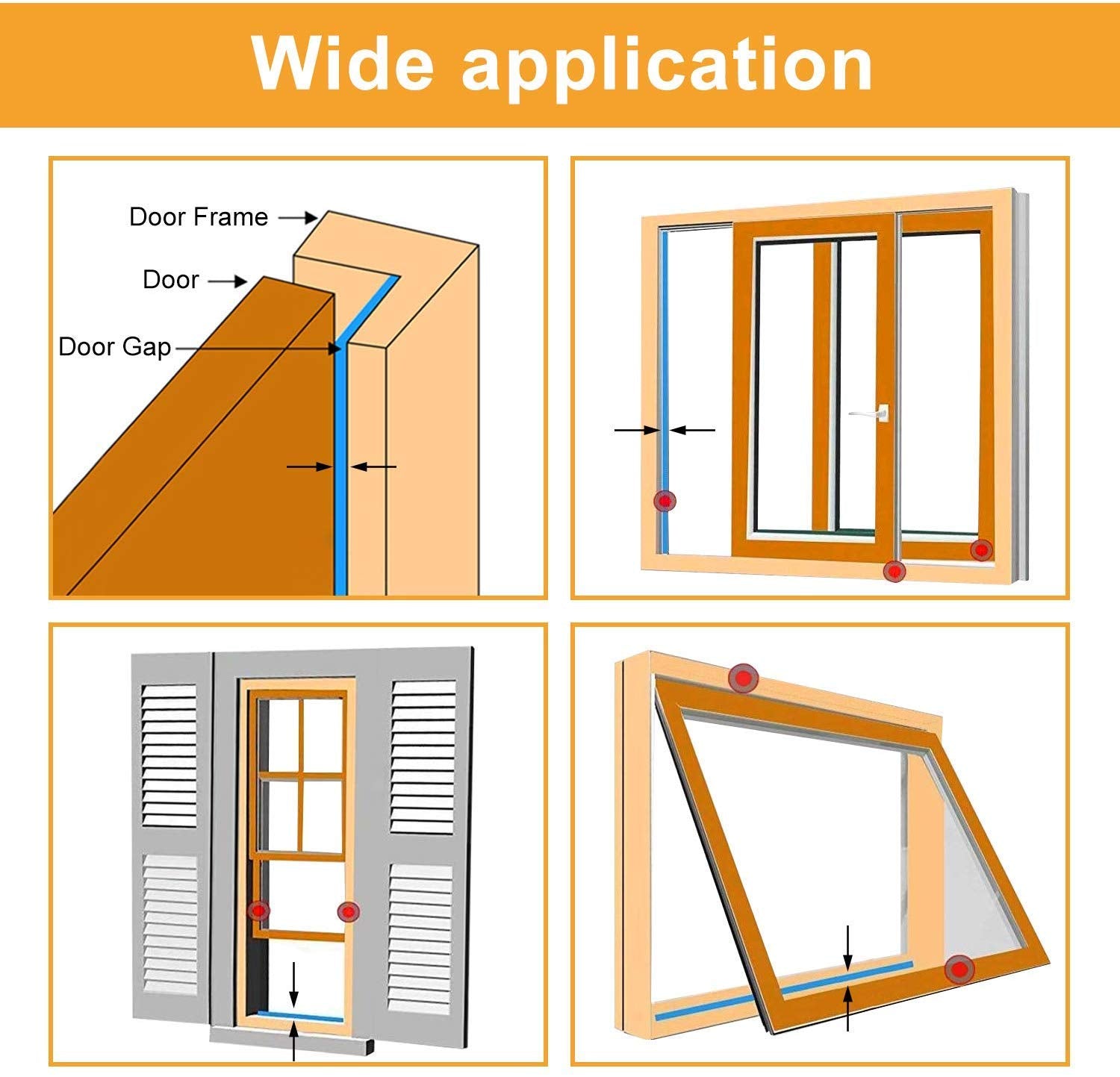 Wide application

Door Frame

Door

Door Gap