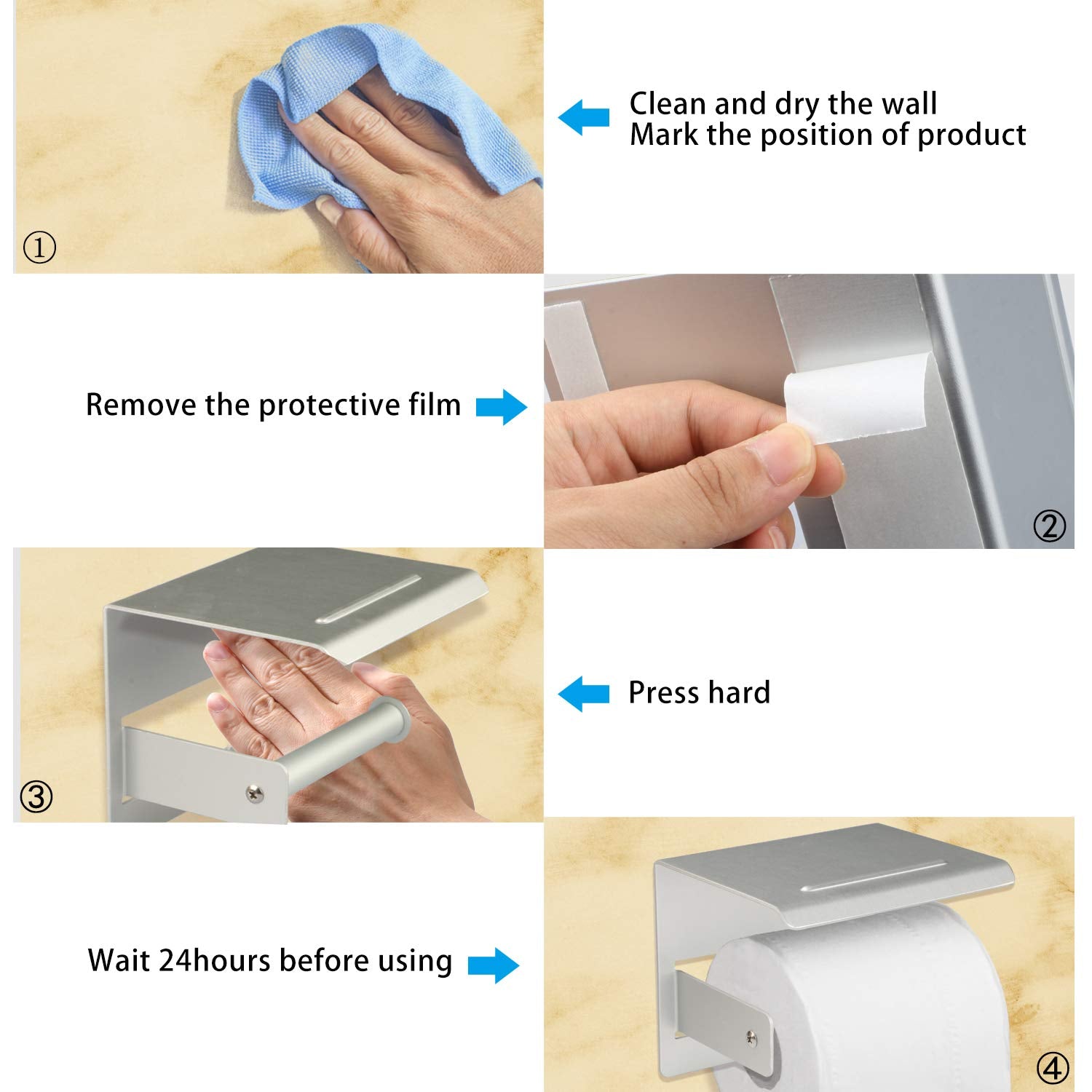 ①

Clean and dry the wall
Mark the position of product

Remove the protective film

②

③

Press hard

Wait 24hours before using

④