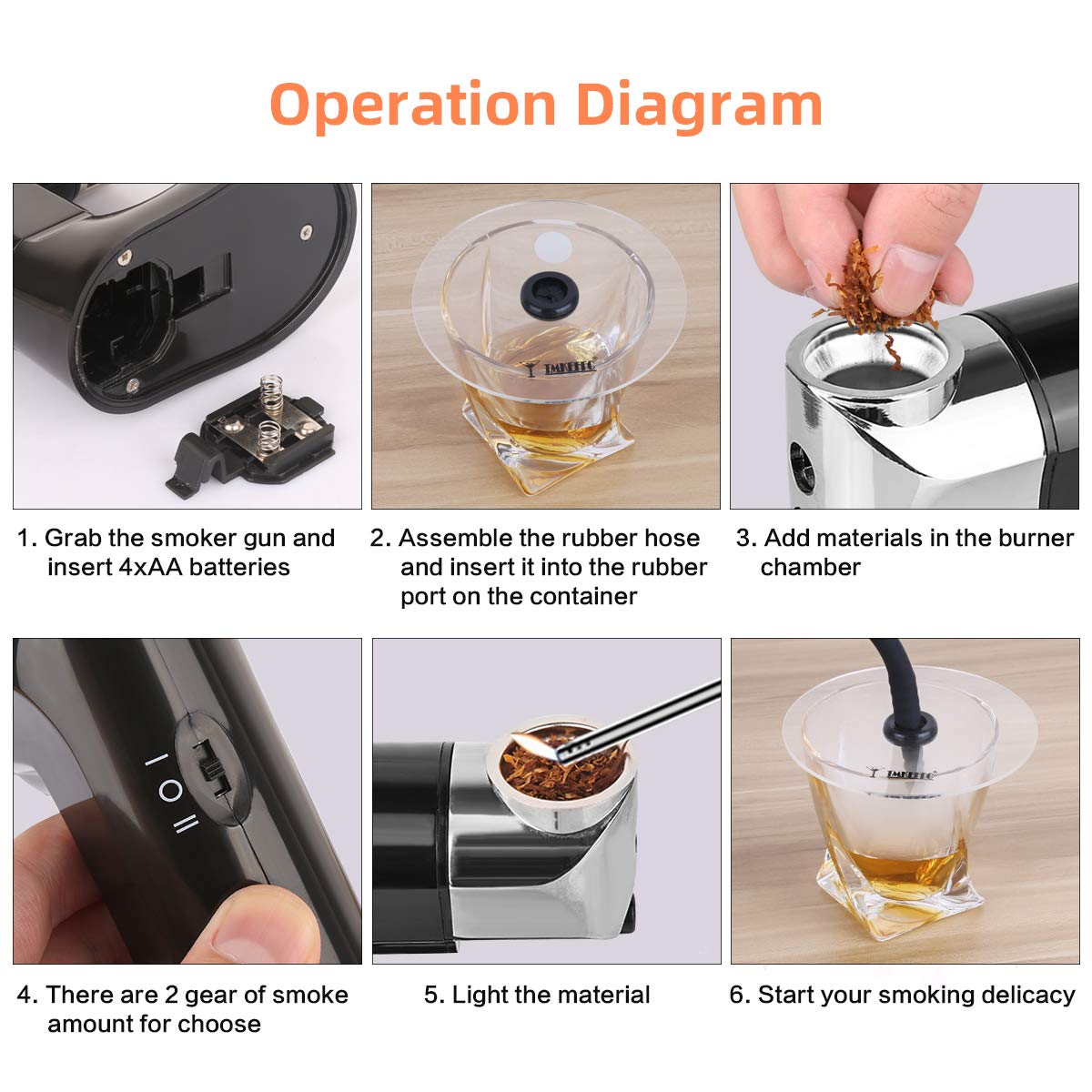 Operation Diagram

TMKEFFC

1. Grab the smoker gun and insert 4xAA batteries

2. Assemble the rubber hose and insert it into the rubber port on the container

3. Add materials in the burner chamber

I
O
II

TMKEFFC

4. There are 2 gear of smoke amount for choose

5. Light the material

6. Start your smoking delicacy