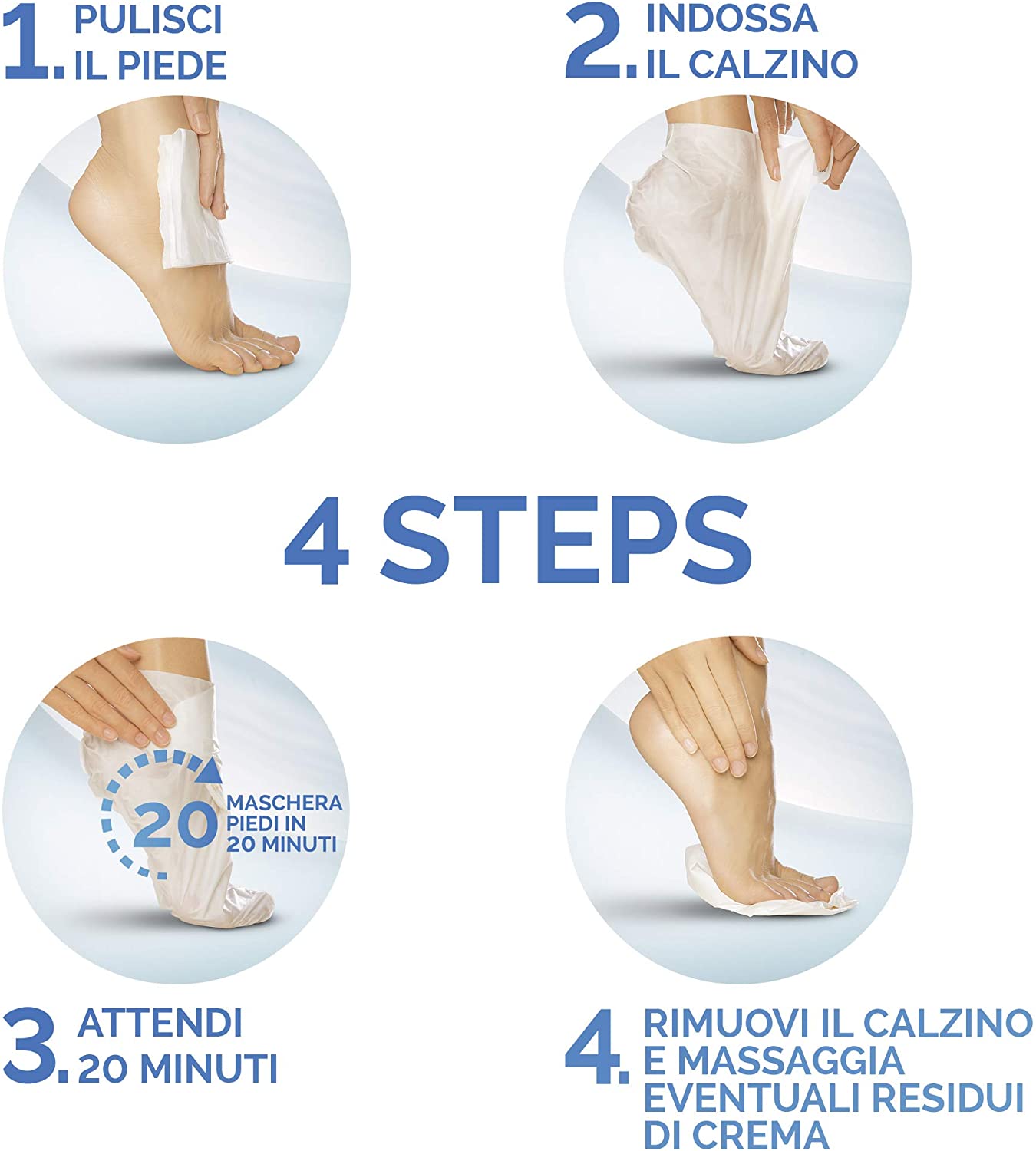 1. PULISCI IL PIEDE

2. INDOSSA IL CALZINO

4 STEPS

20 MASCHERA PIEDI IN 20 MINUTI

3. ATTENDI 20 MINUTI

4. RIMUOVI IL CALZINO E MASSAGGIA EVENTUALI RESIDUI DI CREMA