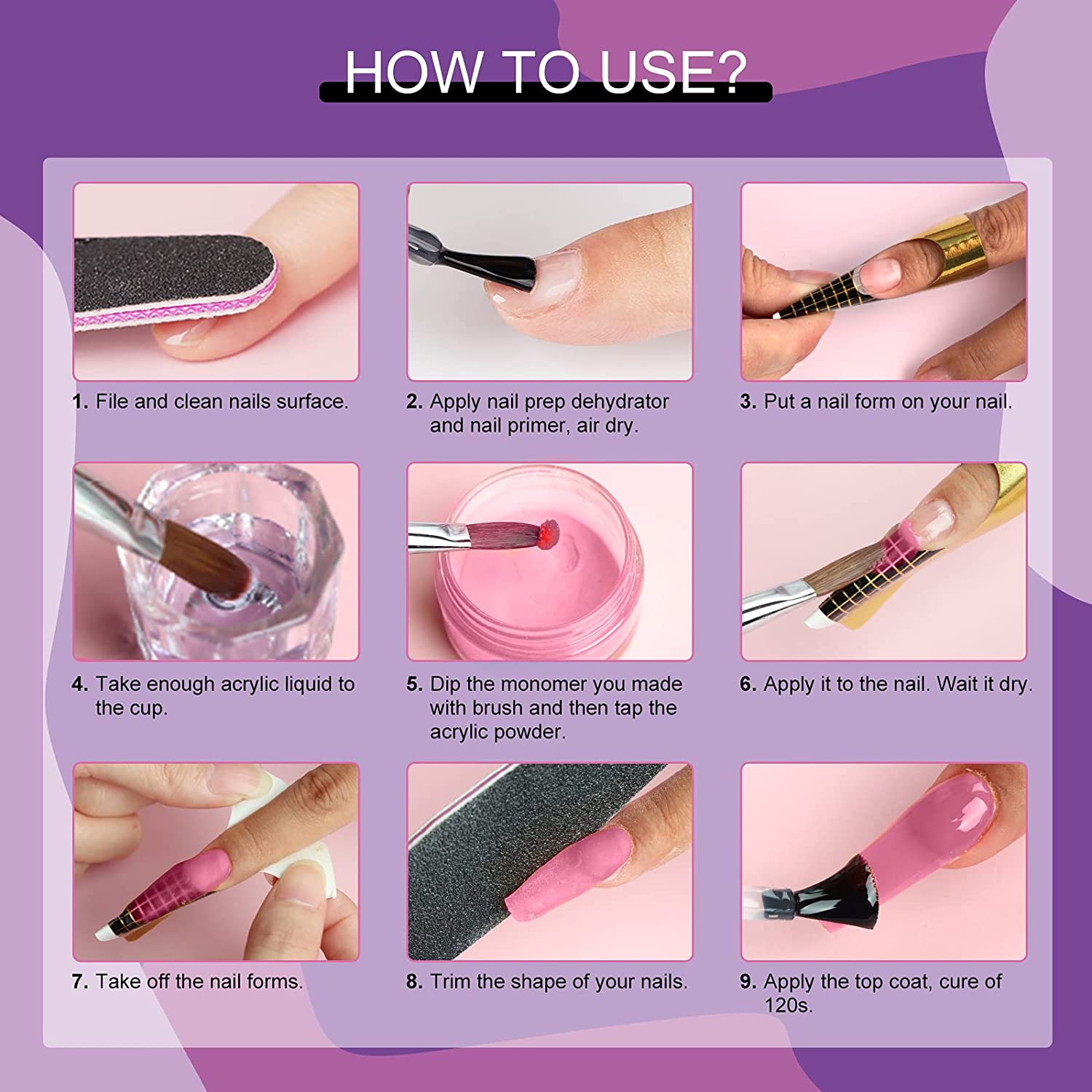 HOW TO USE?

1. File and clean nails surface.

2. Apply nail prep dehydrator and nail primer, air dry.

3. Put a nail form on your nail.

4. Take enough acrylic liquid to the cup.

5. Dip the monomer you made with brush and then tap the acrylic powder.

6. Apply it to the nail. Wait it dry.

7. Take off the nail forms.

8. Trim the shape of your nails.

9. Apply the top coat, cure of 120s.