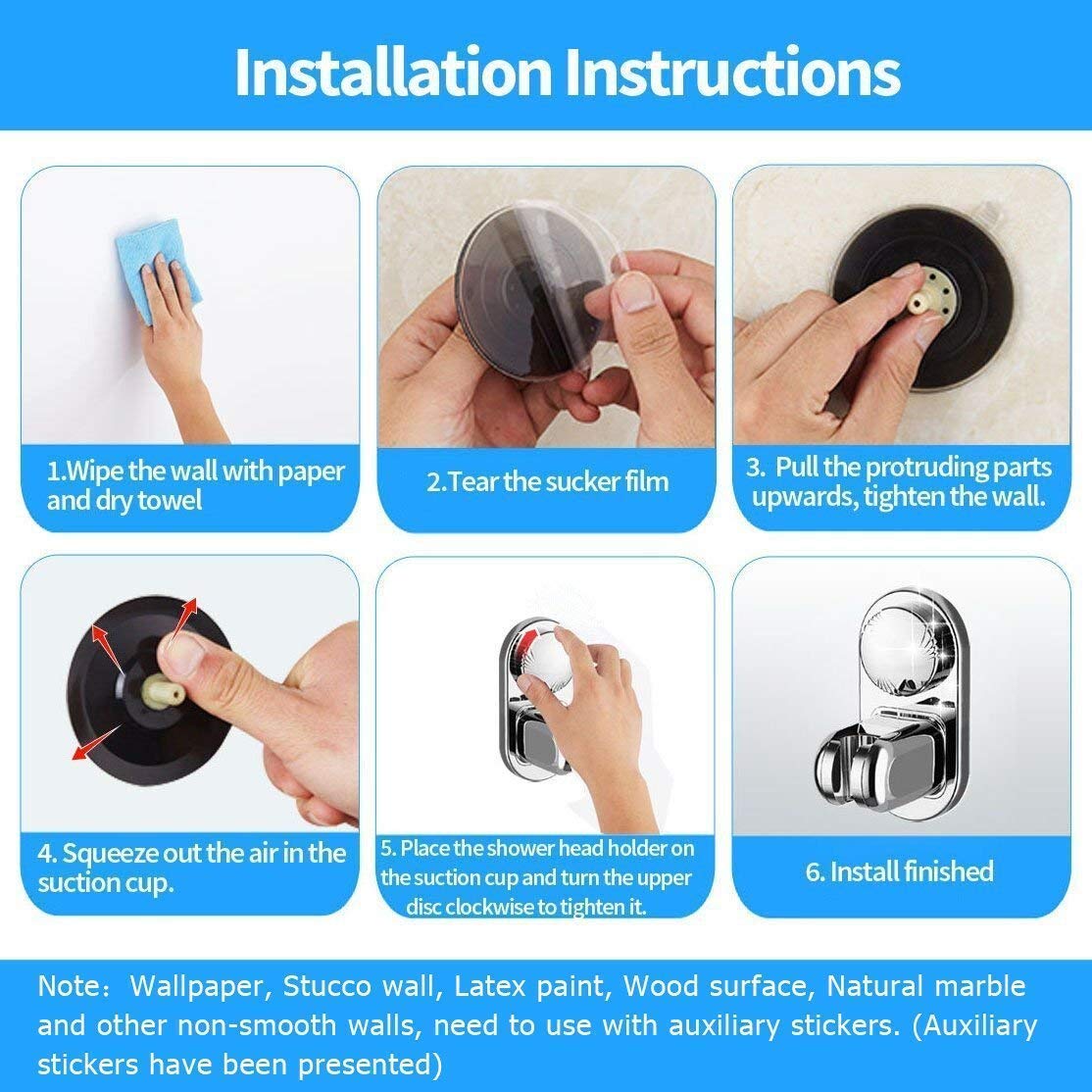 Installation Instructions

1.Wipe the wall with paper and dry towel

2.Tear the sucker film

3. Pull the protruding parts upwards, tighten the wall.

4. Squeeze out the air in the suction cup.

5. Place the shower head holder on the suction cup and turn the upper disc clockwise to tighten it.

6. Install finished

Note：Wallpaper, Stucco wall, Latex paint, Wood surface, Natural marble and other non-smooth walls, need to use with auxiliary stickers. (Auxiliary stickers have been presented)