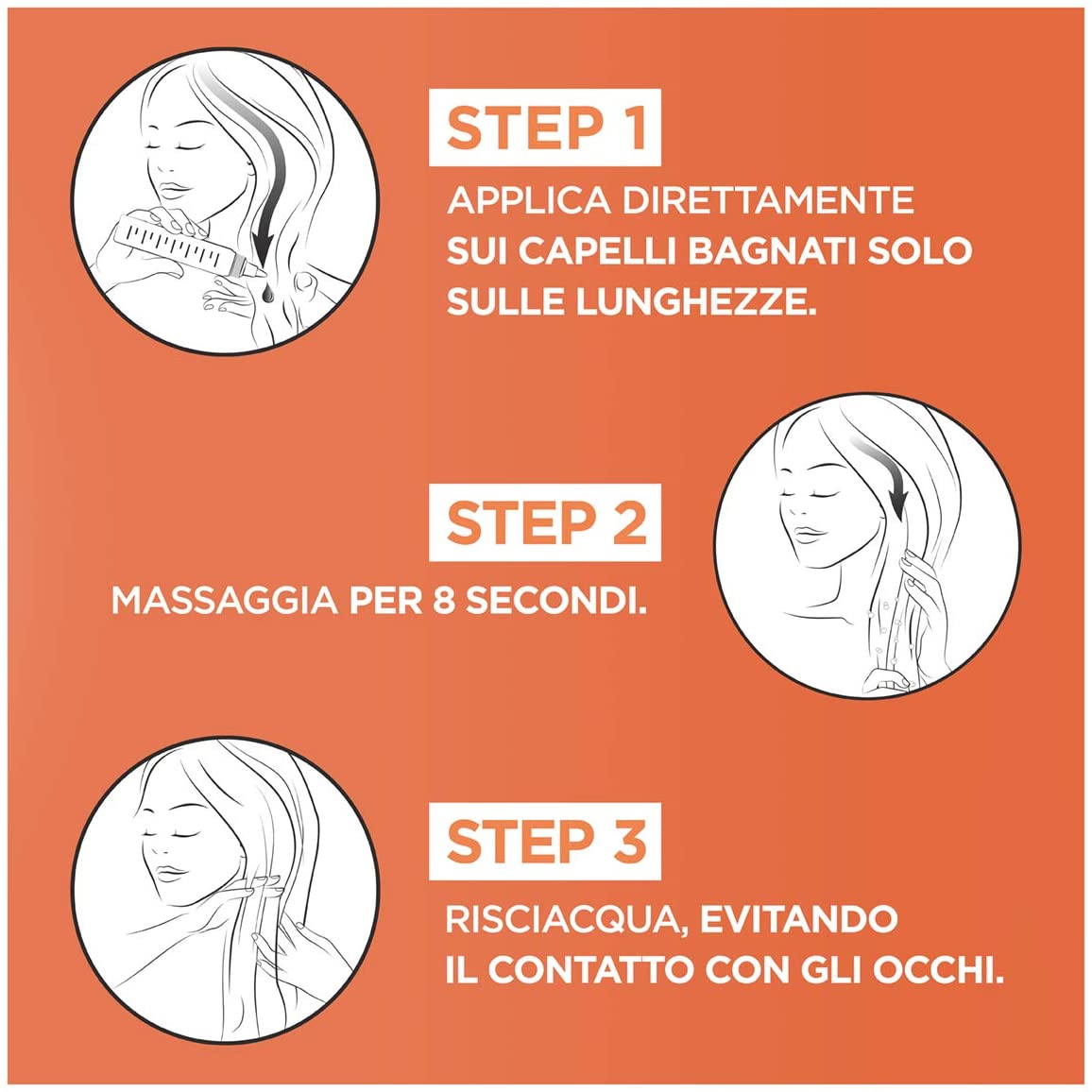 STEP 1

APPLICA DIRETTAMENTE SUI CAPELLI BAGNATI SOLO SULLE LUNGHEZZE.

STEP 2

MASSAGGIA PER 8 SECONDI.

STEP 3

RISCIACQUA, EVITANDO IL CONTATTO CON GLI OCCHI.