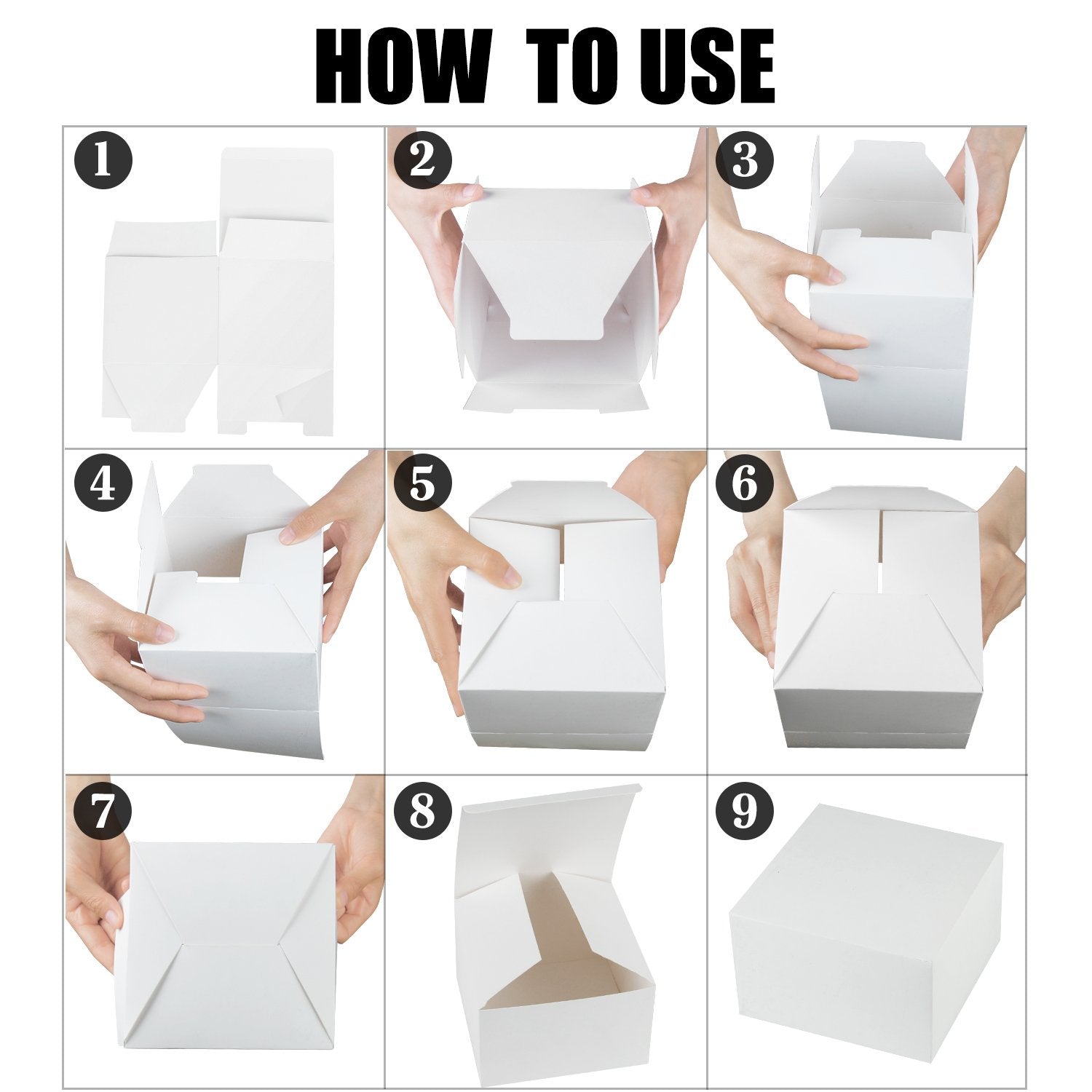 HOW TO USE

1

2

3

4

5

6

7

8

9