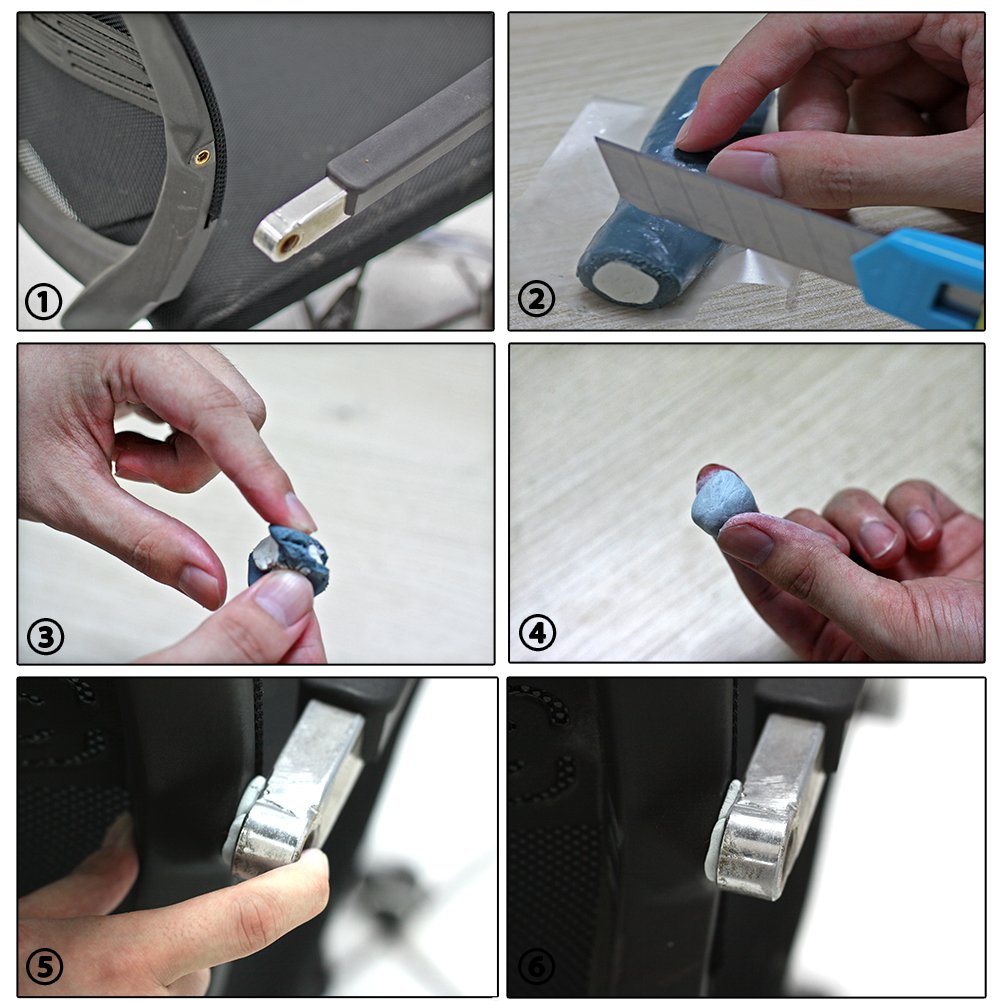 ①
②
③
④
⑤
⑥