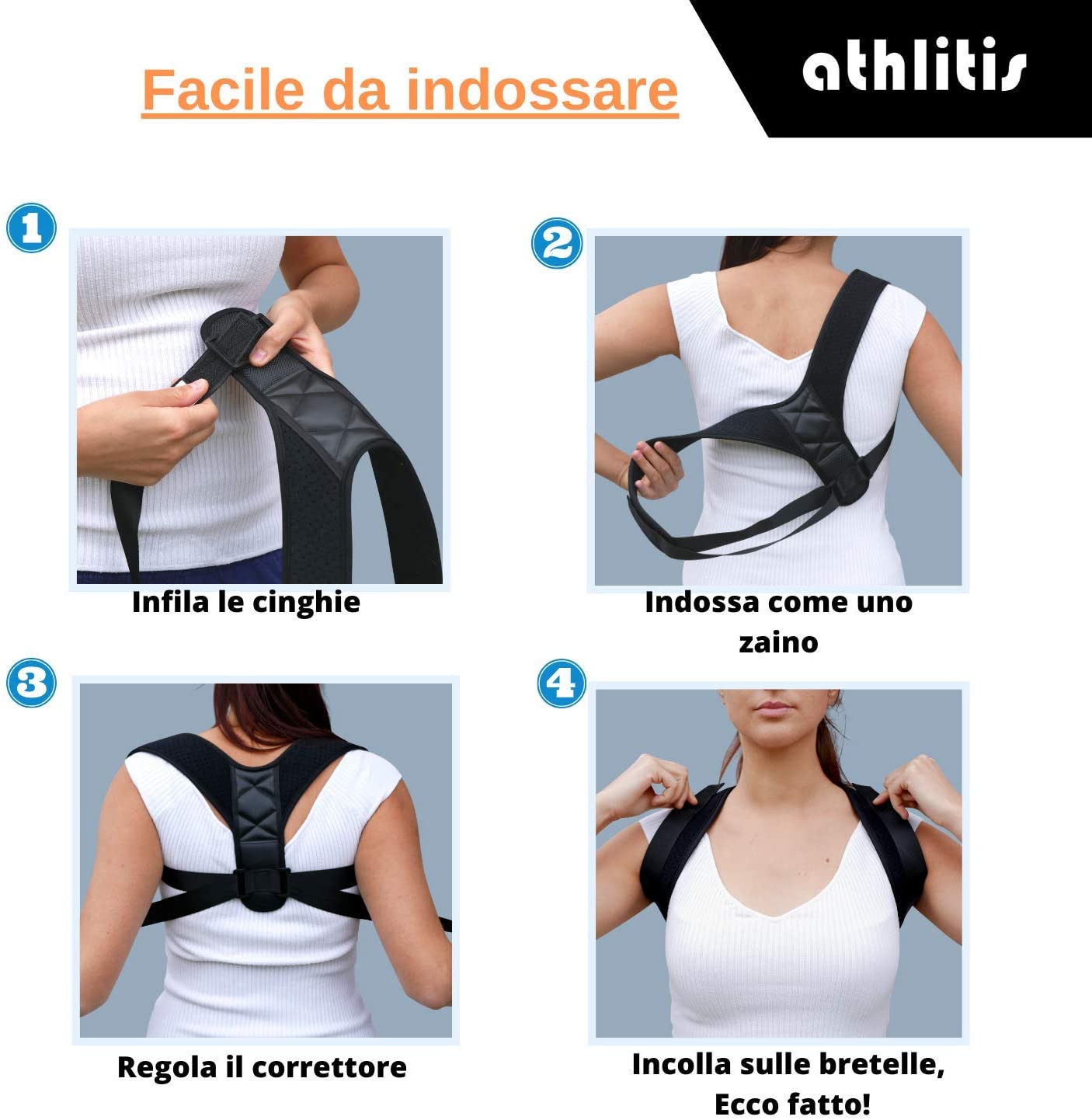 Facile da indossare

athlitis

1

Infila le cinghie

2

Indossa come uno zaino

3

Regola il correttore

4

Incolla sulle bretelle, Ecco fatto!