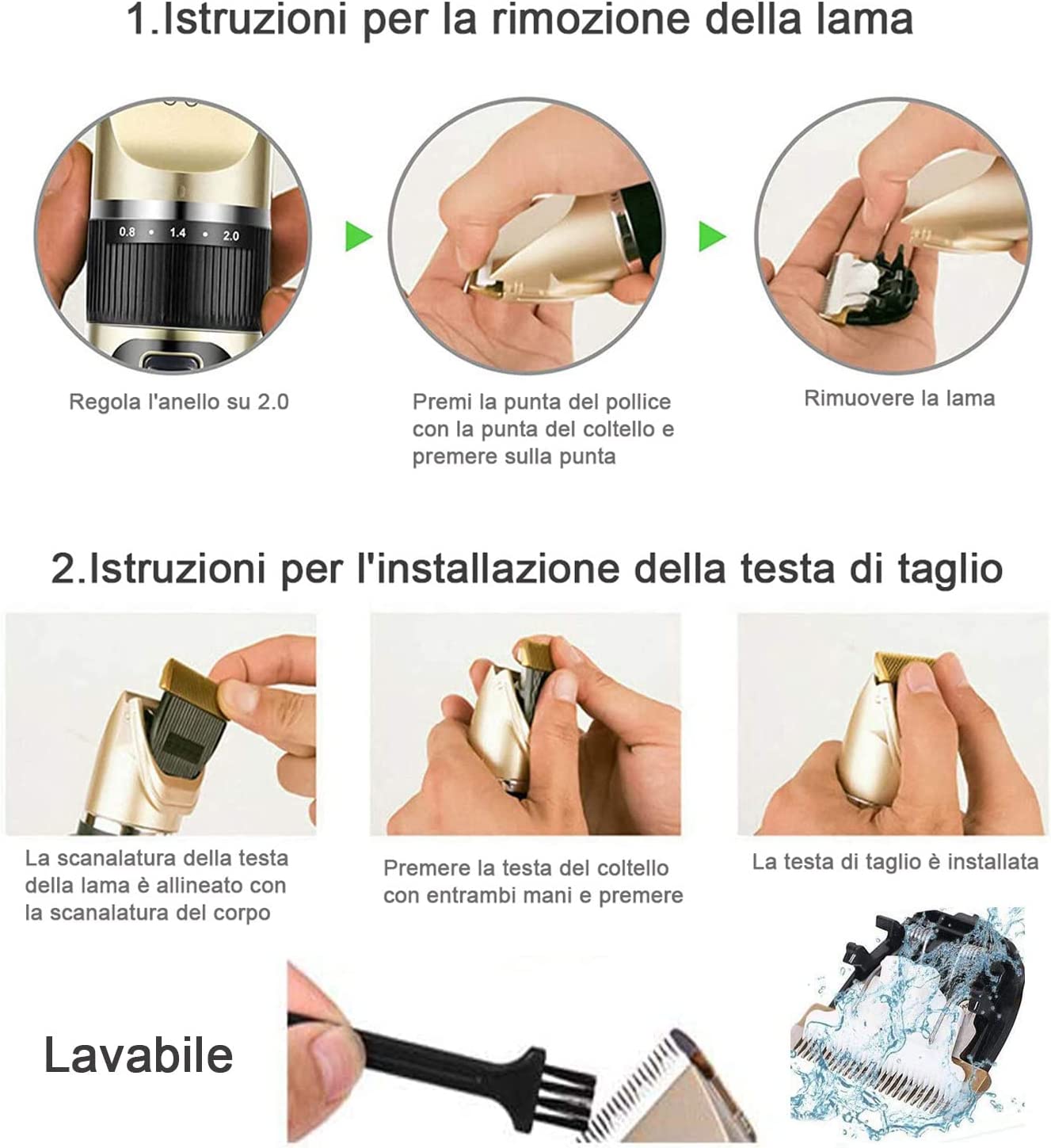 1.Istruzioni per la rimozione della lama

0.8 • 1.4 • 2.0

Regola l'anello su 2.0

Premi la punta del pollice con la punta del coltello e premere sulla punta

Rimuovere la lama

2.Istruzioni per l'installazione della testa di taglio

La scanalatura della testa della lama è allineato con la scanalatura del corpo

Premere la testa del coltello con entrambi mani e premere

La testa di taglio è installata

Lavabile