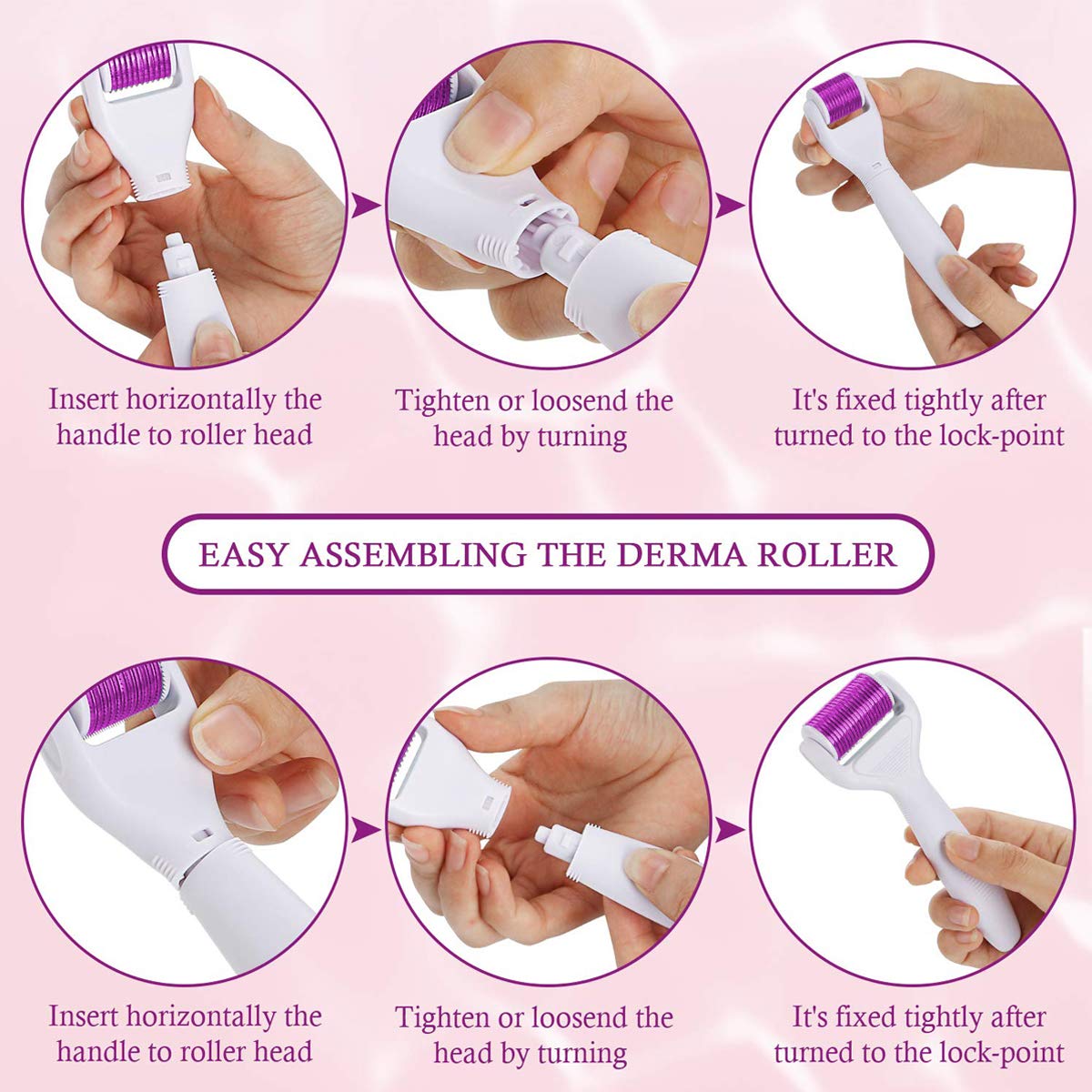 Insert horizontally the handle to roller head

Tighten or loosend the head by turning

It's fixed tightly after turned to the lock-point

EASY ASSEMBLING THE DERMA ROLLER

Insert horizontally the handle to roller head

Tighten or loosend the head by turning

It's fixed tightly after turned to the lock-point