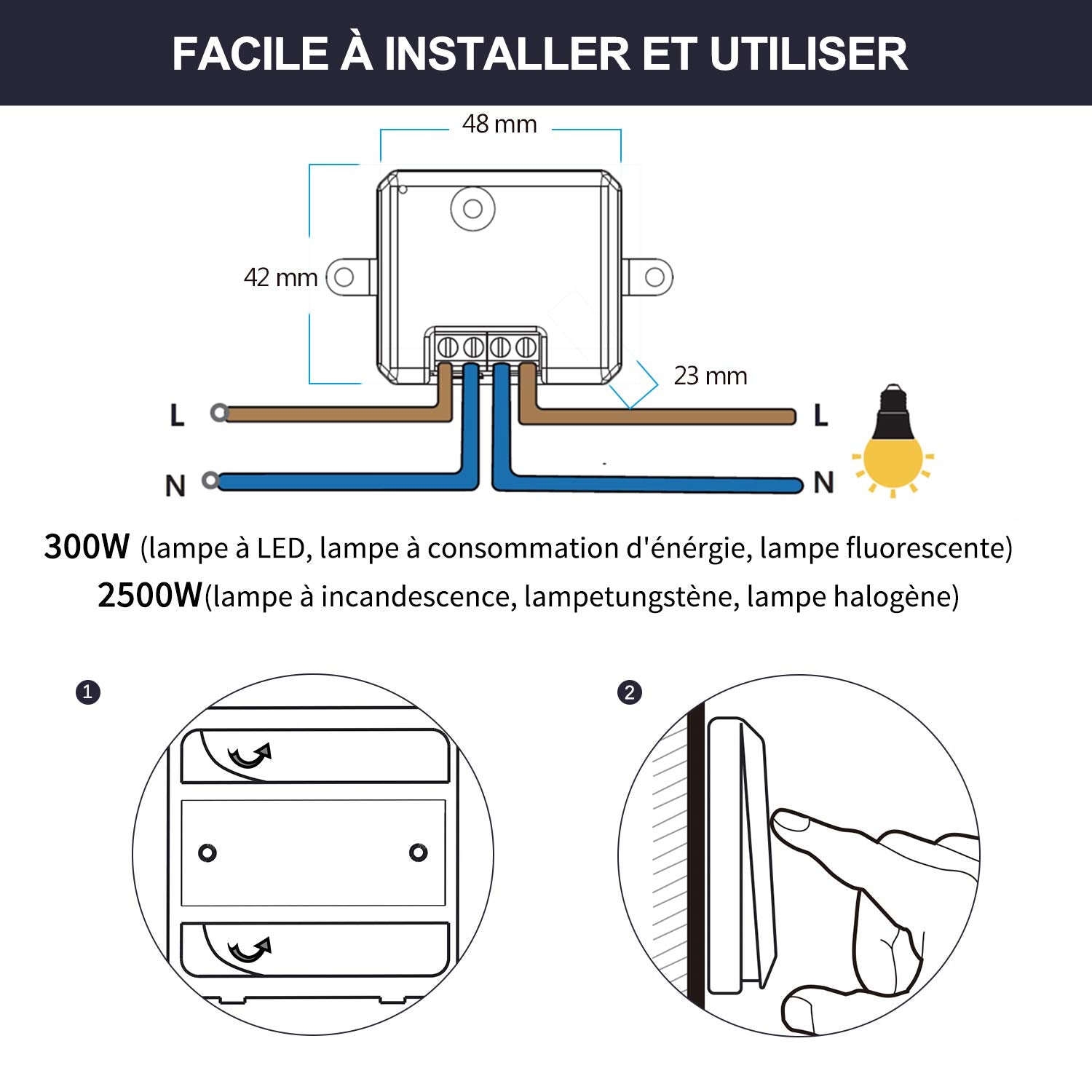 FACILE À INSTALLER ET UTILISER

48 mm

42 mm

23 mm

L

N

L

N

300W (lampe à LED, lampe à consommation d'énérgie, lampe fluorescente)
2500W(lampe à incandescence, lampetungstène, lampe halogène)

1

2