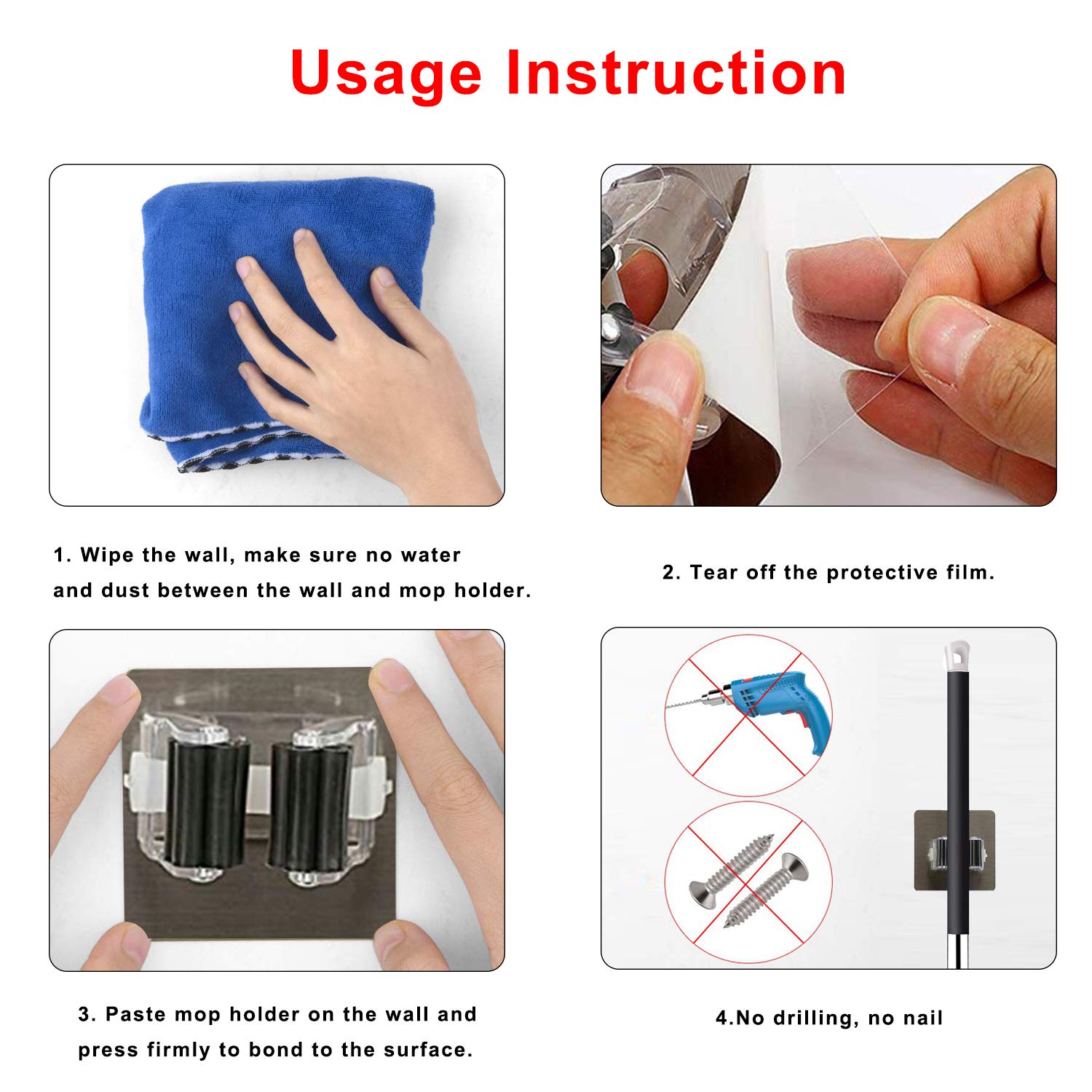 Usage Instruction

1. Wipe the wall, make sure no water and dust between the wall and mop holder.

2. Tear off the protective film.

3. Paste mop holder on the wall and press firmly to bond to the surface.

4.No drilling, no nail