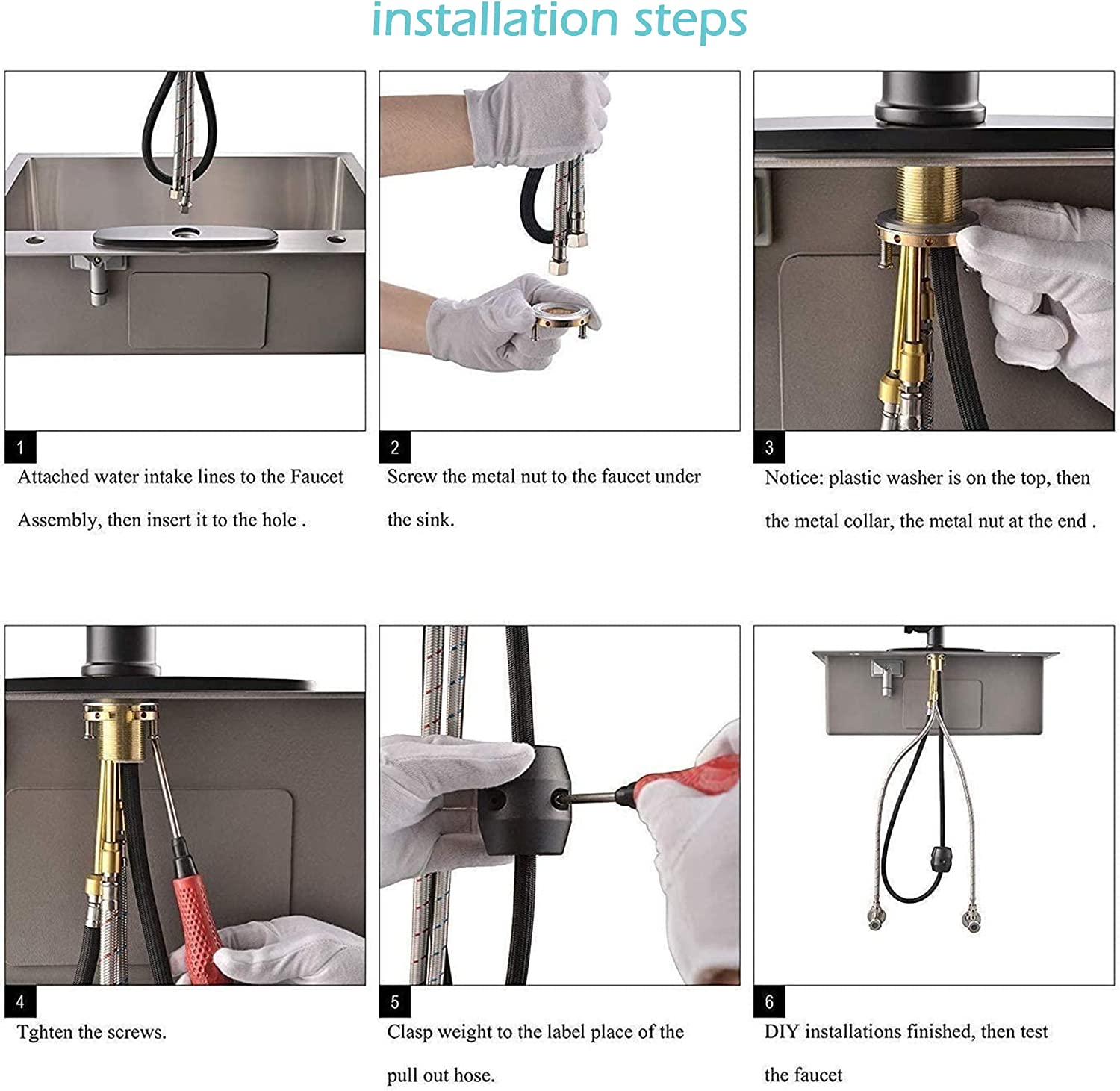 installation steps

1
Attached water intake lines to the Faucet Assembly, then insert it to the hole .

2
Screw the metal nut to the faucet under the sink.

3
Notice: plastic washer is on the top, then the metal collar, the metal nut at the end .

4
Tghten the screws.

5
Clasp weight to the label place of the pull out hose.

6
DIY installations finished, then test the faucet