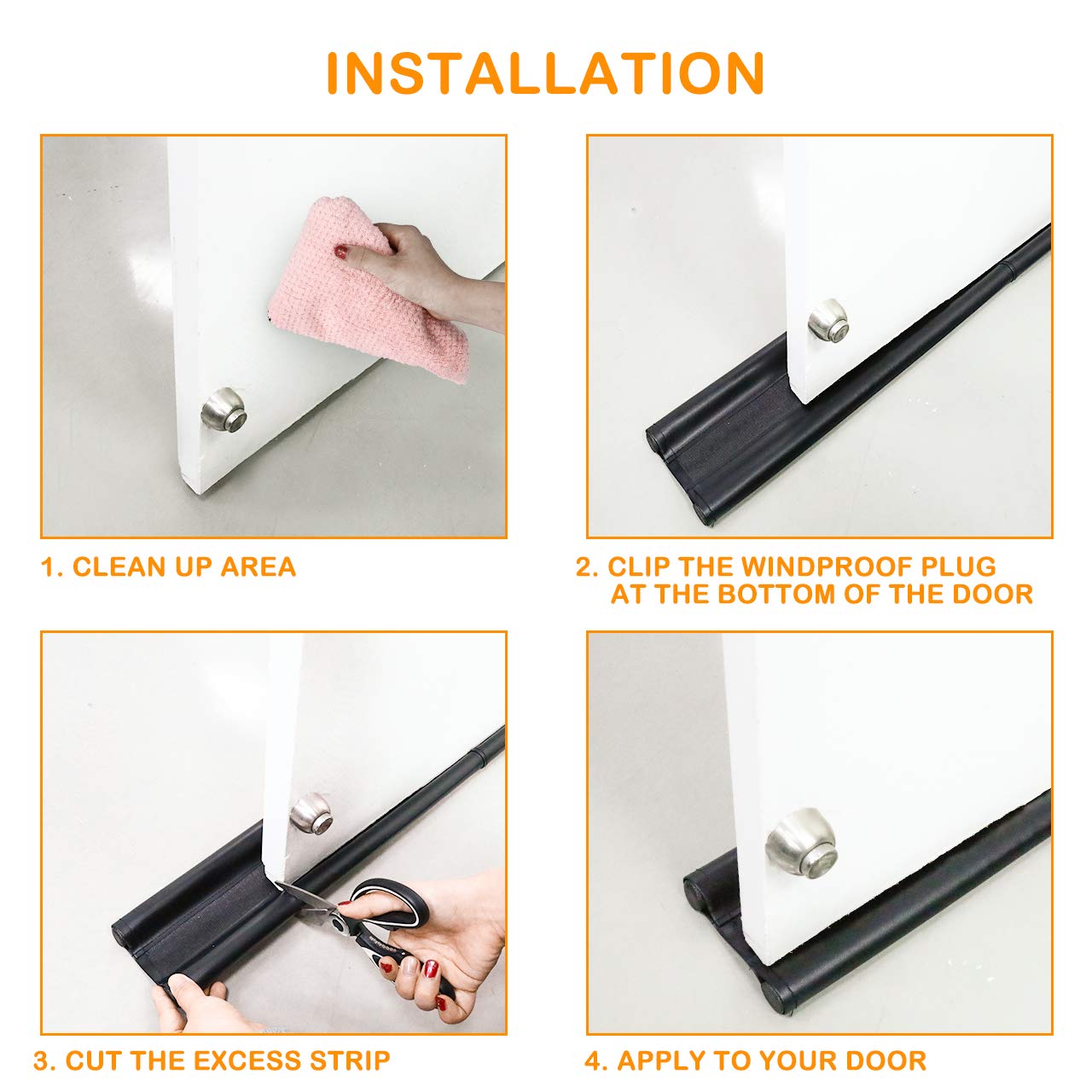 INSTALLATION

1. CLEAN UP AREA

2. CLIP THE WINDPROOF PLUG AT THE BOTTOM OF THE DOOR

3. CUT THE EXCESS STRIP

4. APPLY TO YOUR DOOR