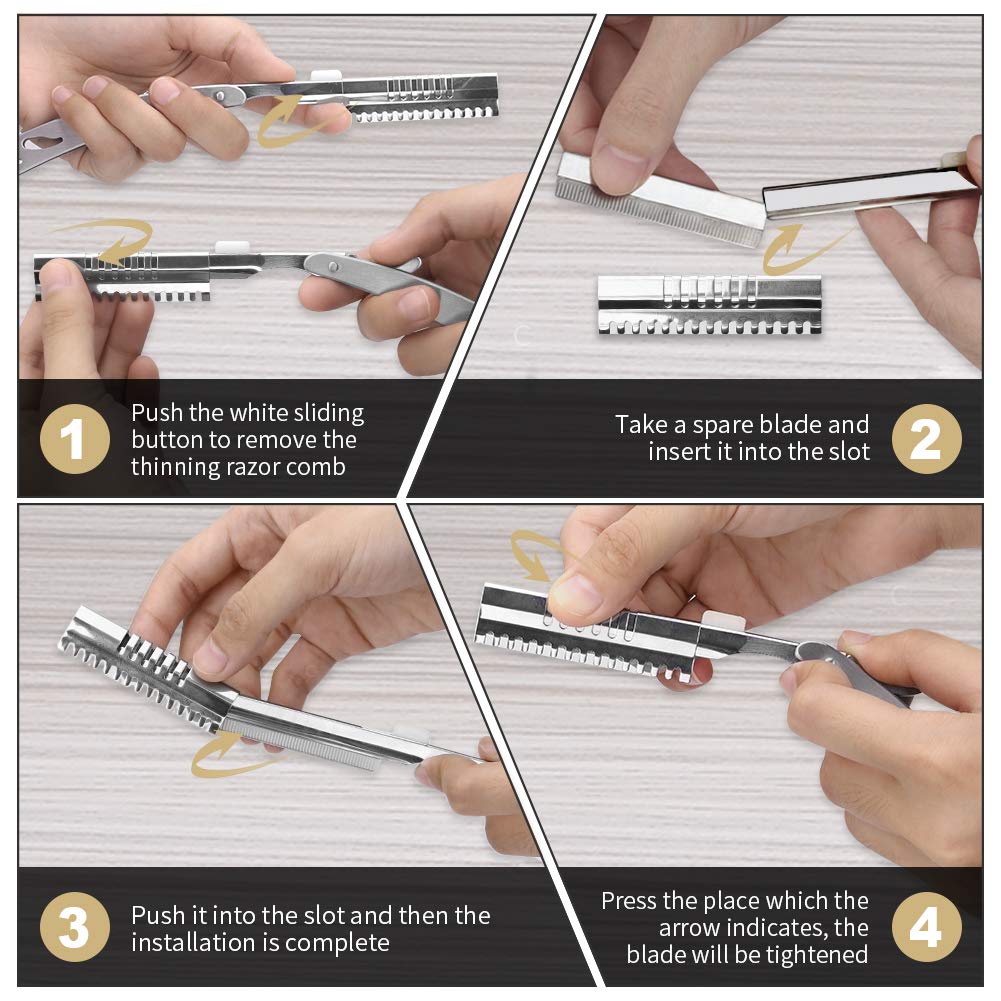 1 Push the white sliding button to remove the thinning razor comb

Take a spare blade and insert it into the slot 2

3 Push it into the slot and then the installation is complete

Press the place which the arrow indicates, the blade will be tightened 4