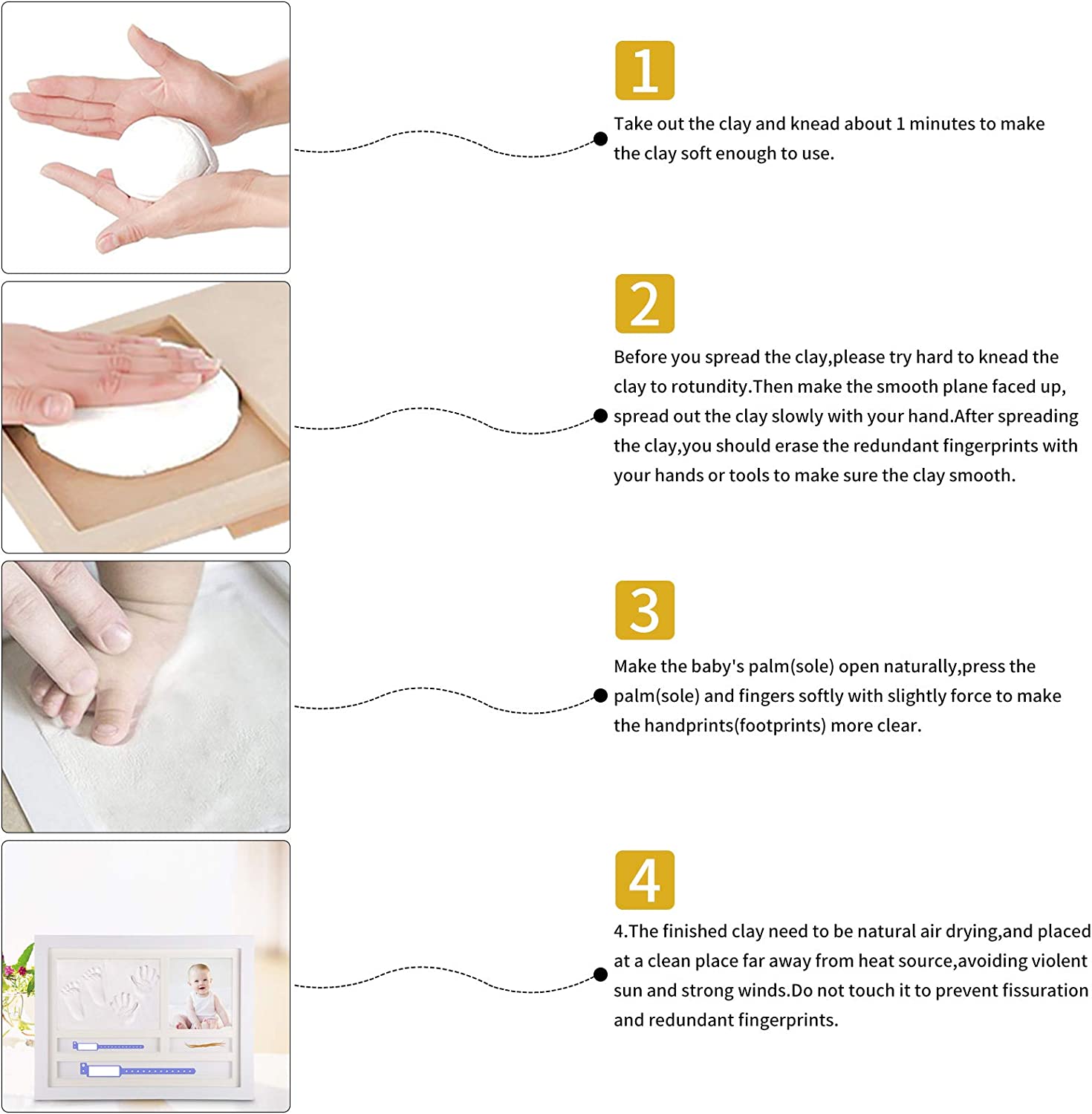 1

Take out the clay and knead about 1 minutes to make the clay soft enough to use.

2

Before you spread the clay,please try hard to knead the clay to rotundity.Then make the smooth plane faced up, spread out the clay slowly with your hand.After spreading the clay,you should erase the redundant fingerprints with your hands or tools to make sure the clay smooth.

3

Make the baby's palm(sole) open naturally,press the palm(sole) and fingers softly with slightly force to make the handprints(footprints) more clear.

4

4.The finished clay need to be natural air drying,and placed at a clean place far away from heat source,avoiding violent sun and strong winds.Do not touch it to prevent fissuration and redundant fingerprints.