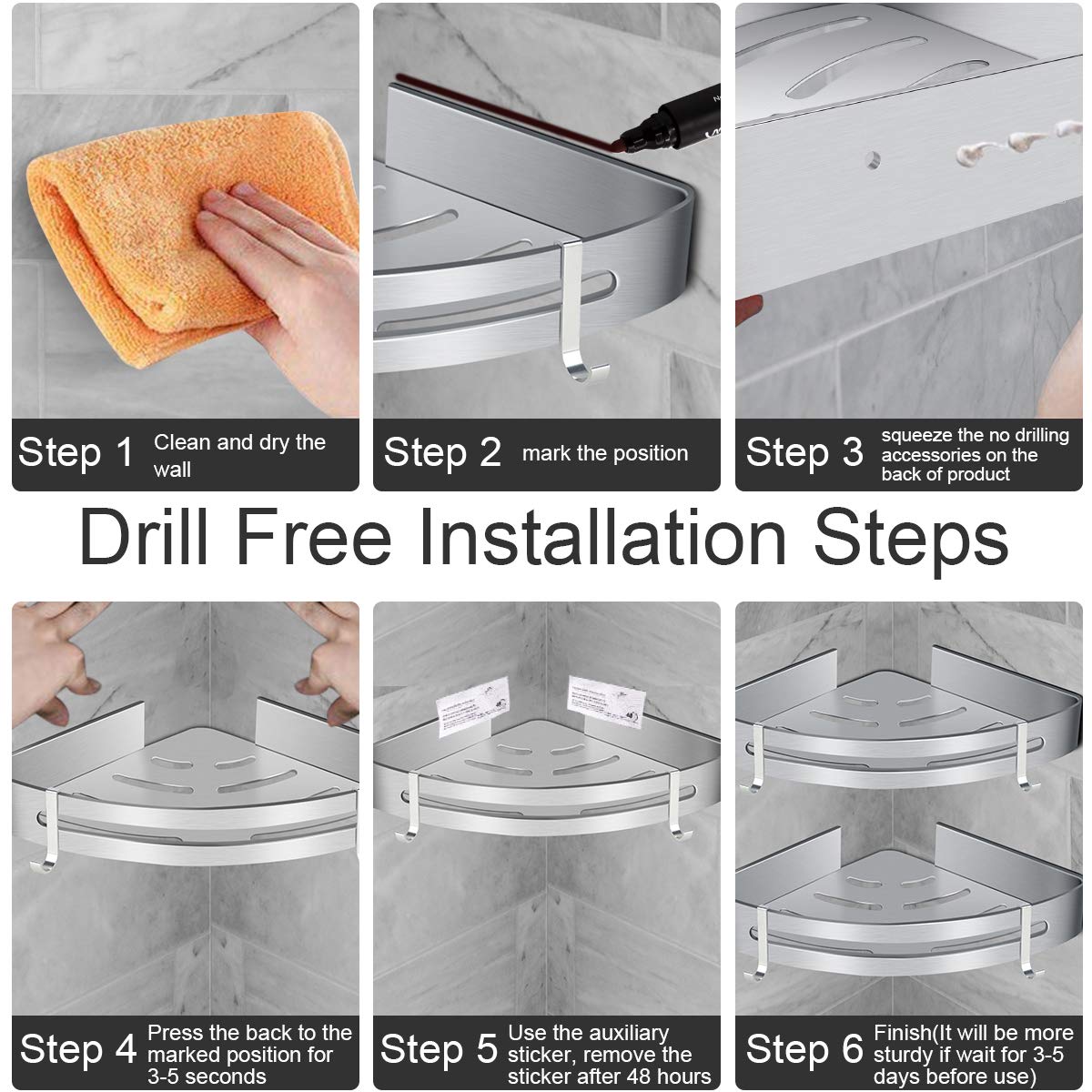 Step 1 Clean and dry the wall

Step 2 mark the position

Step 3 squeeze the no drilling accessories on the back of product

Drill Free Installation Steps

Step 4 Press the back to the marked position for 3-5 seconds

Step 5 Use the auxiliary sticker, remove the sticker after 48 hours

Step 6 Finish(It will be more sturdy if wait for 3-5 days before use)