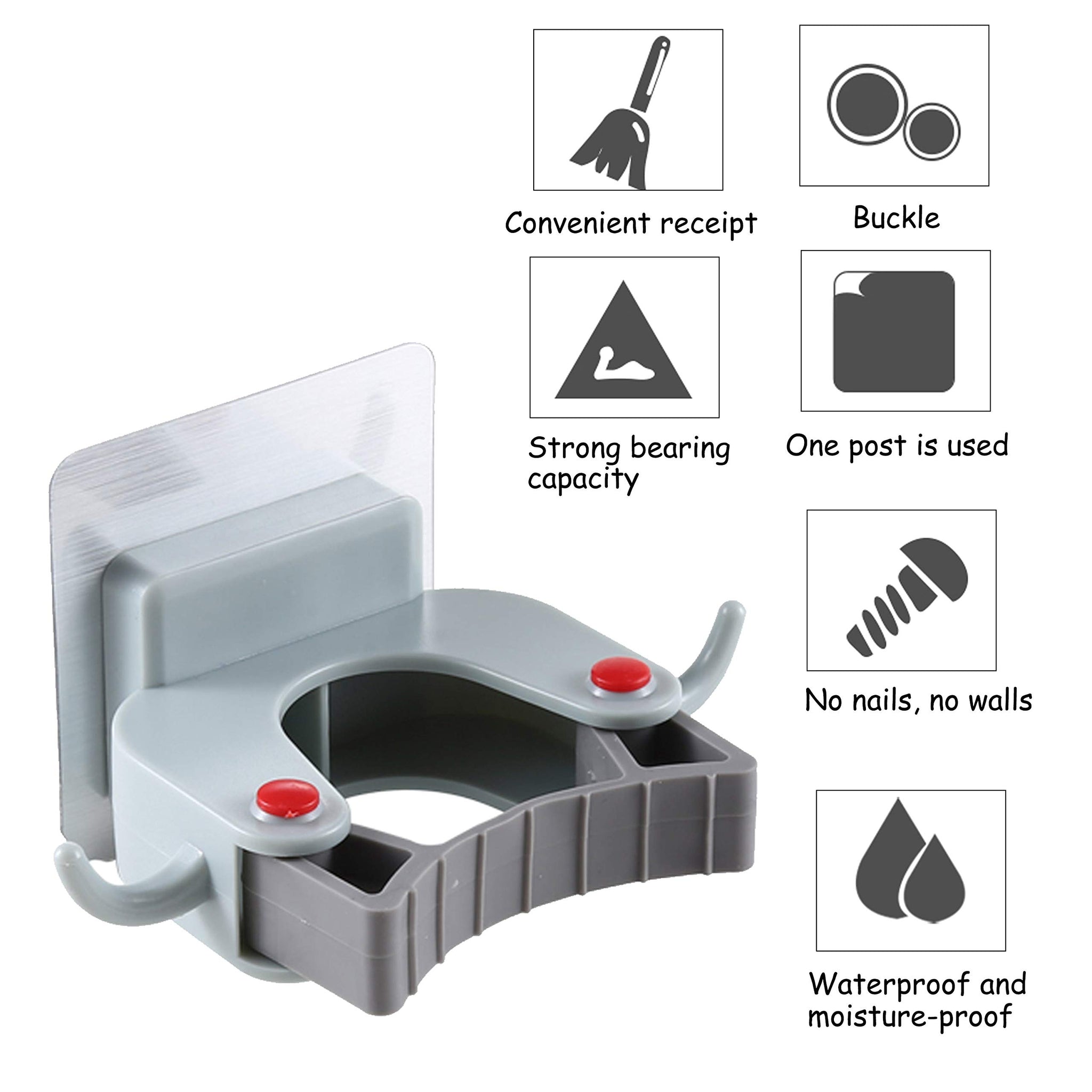 Convenient receipt

Buckle

Strong bearing capacity

One post is used

No nails, no walls

Waterproof and moisture-proof