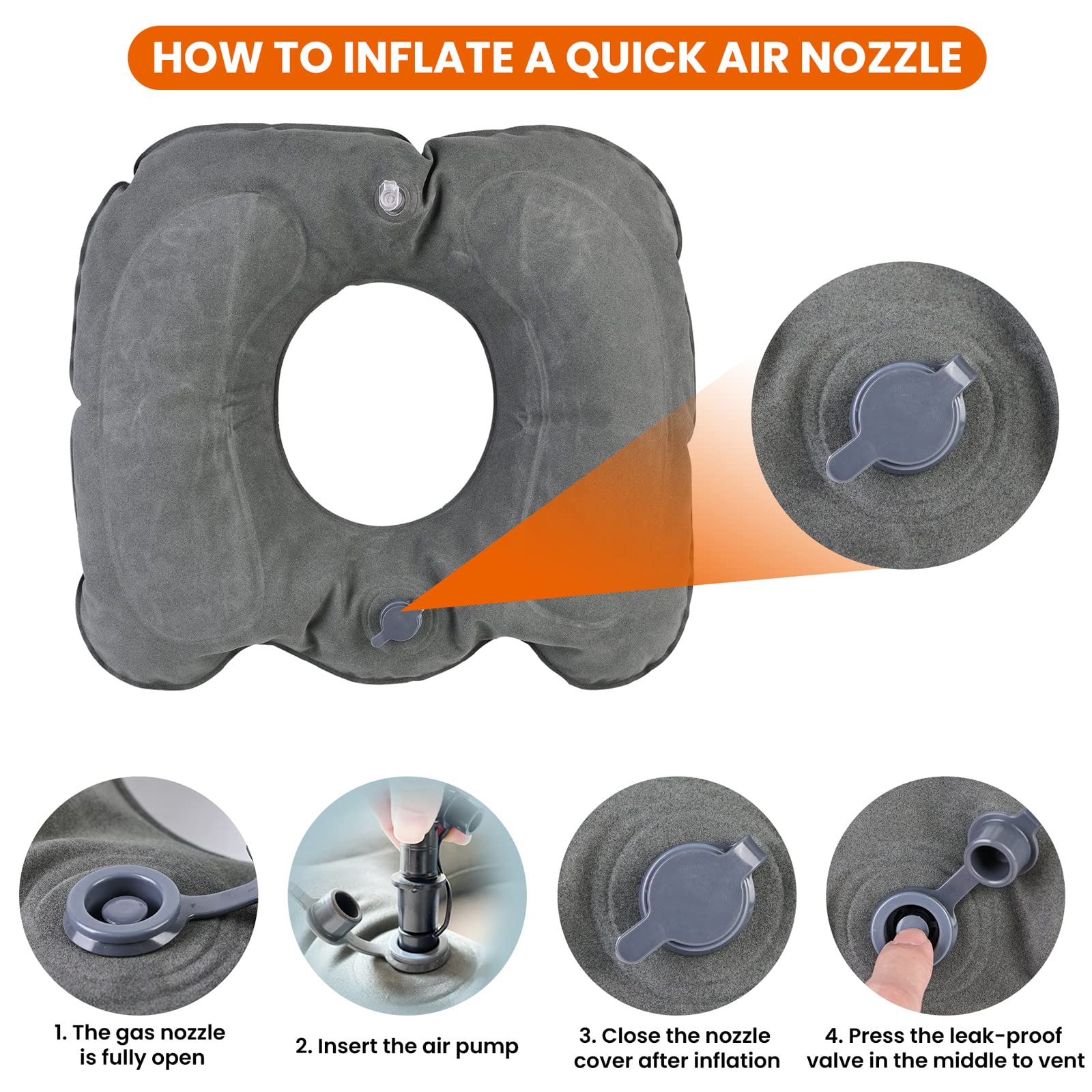 HOW TO INFLATE A QUICK AIR NOZZLE

1. The gas nozzle is fully open

2. Insert the air pump

3. Close the nozzle cover after inflation

4. Press the leak-proof valve in the middle to vent