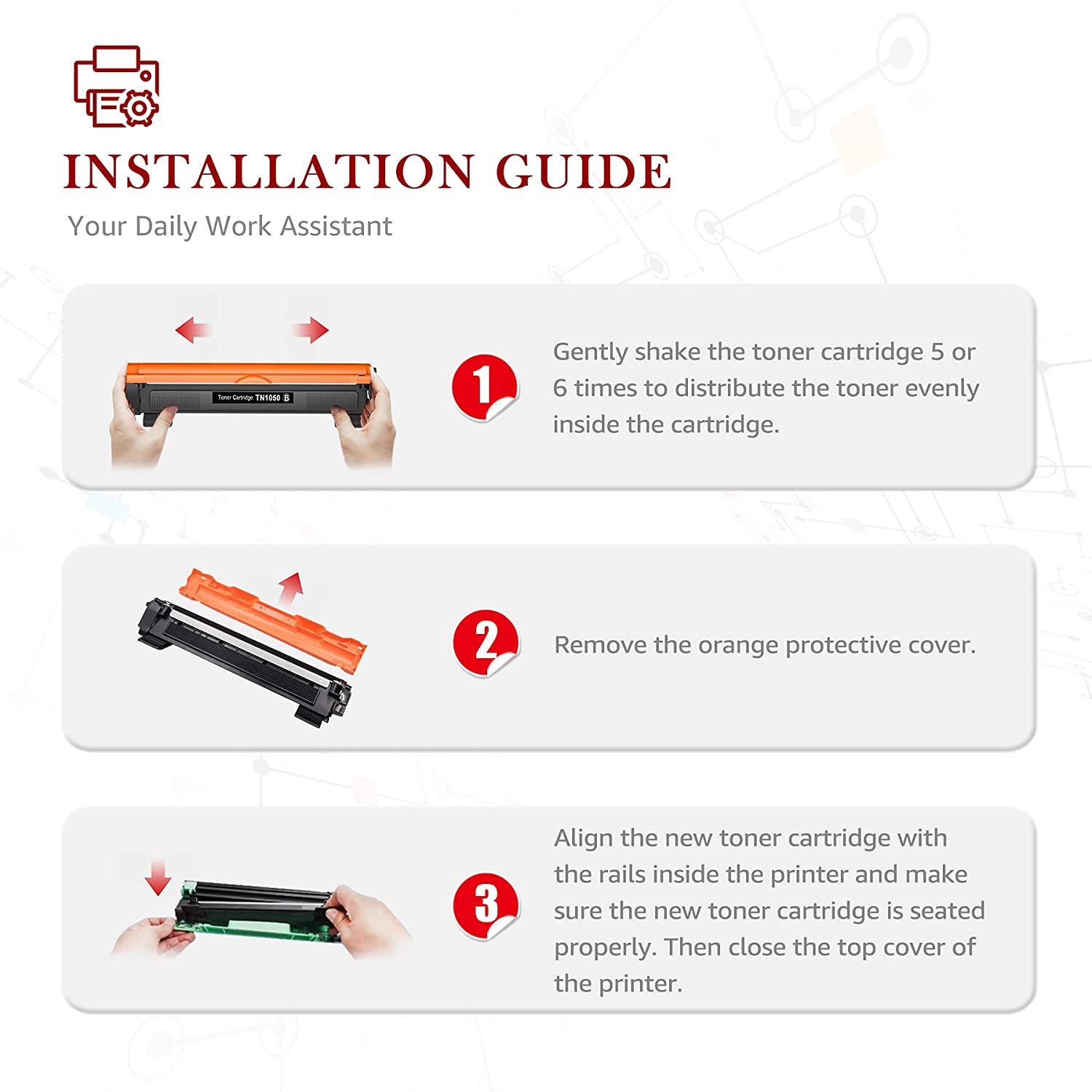 INSTALLATION GUIDE

Your Daily Work Assistant

Toner Cartridge TN1050 B

1

Gently shake the toner cartridge 5 or 6 times to distribute the toner evenly inside the cartridge.

2

Remove the orange protective cover.

3

Align the new toner cartridge with the rails inside the printer and make sure the new toner cartridge is seated properly. Then close the top cover of the printer.