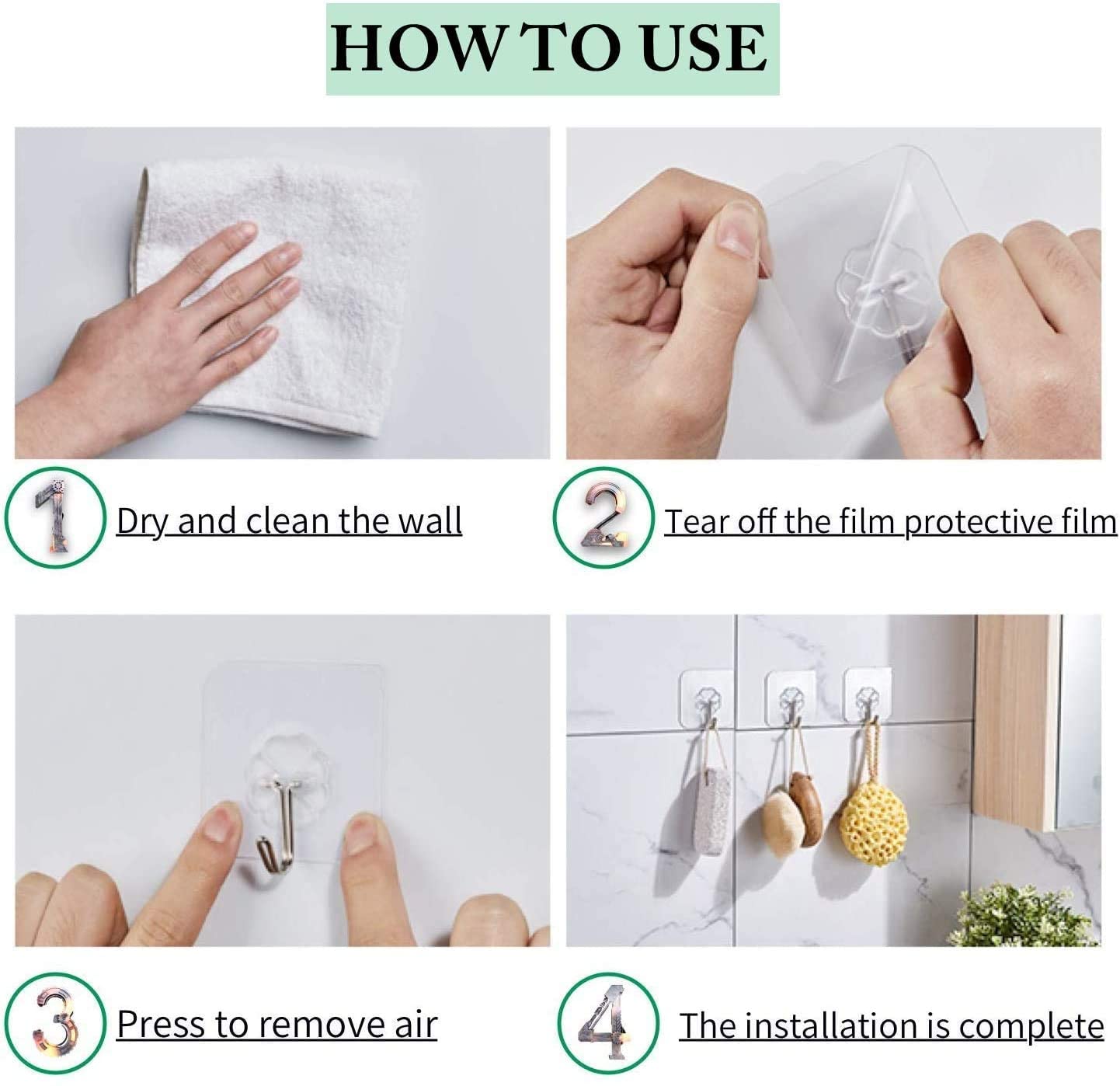 HOW TO USE

1 Dry and clean the wall

2 Tear off the film protective film

3 Press to remove air

4 The installation is complete