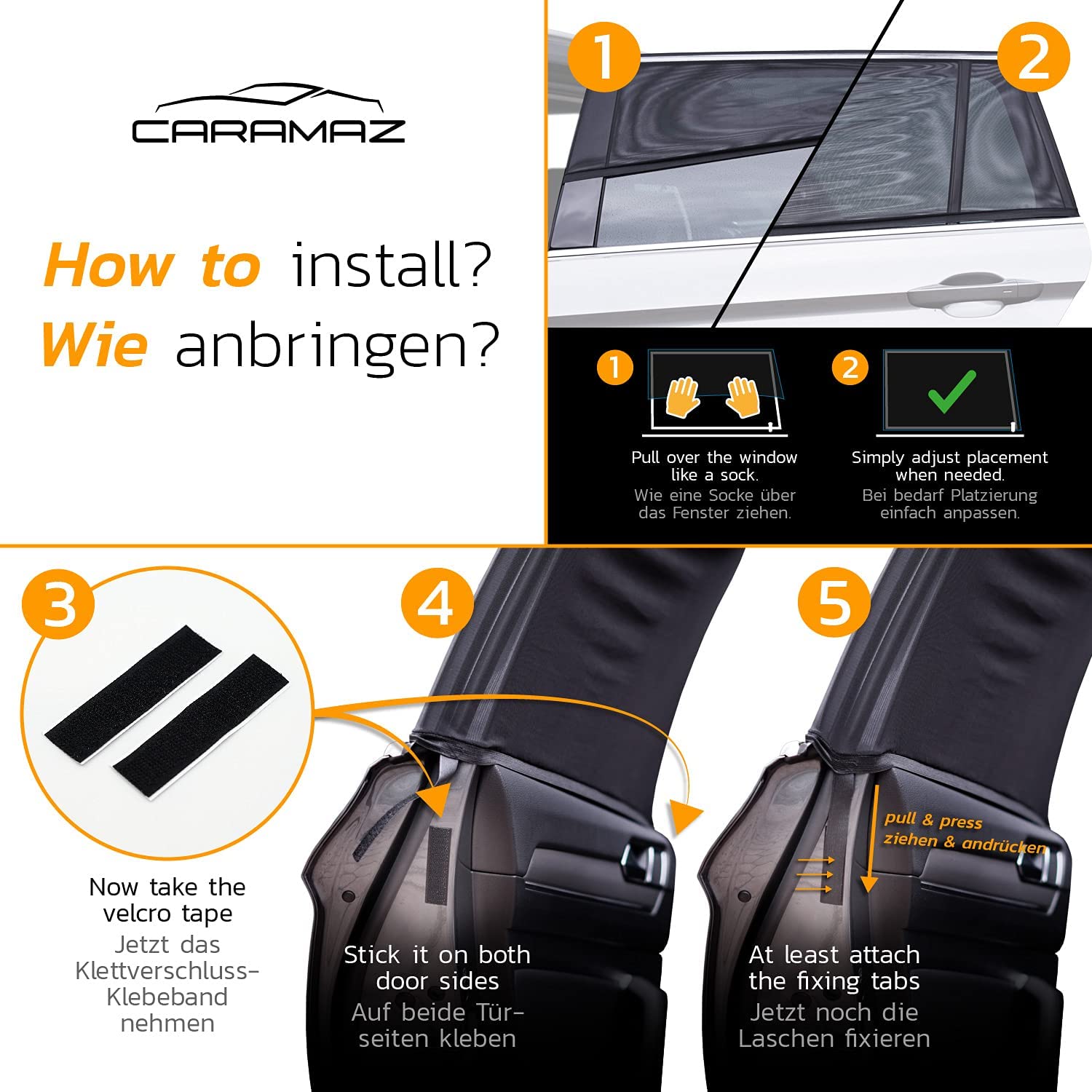 CARAMAZ

How to install?
Wie anbringen?

1

2

1

Pull over the window like a sock.
Wie eine Socke über das Fenster ziehen.

2

Simply adjust placement when needed.
Bei bedarf Platzierung einfach anpassen.

3

Now take the velcro tape
Jetzt das Klettverschluss-Klebeband nehmen

4

Stick it on both door sides
Auf beide Türseiten kleben

5

pull & press
ziehen & andrücken

At least attach the fixing tabs
Jetzt noch die Laschen fixieren