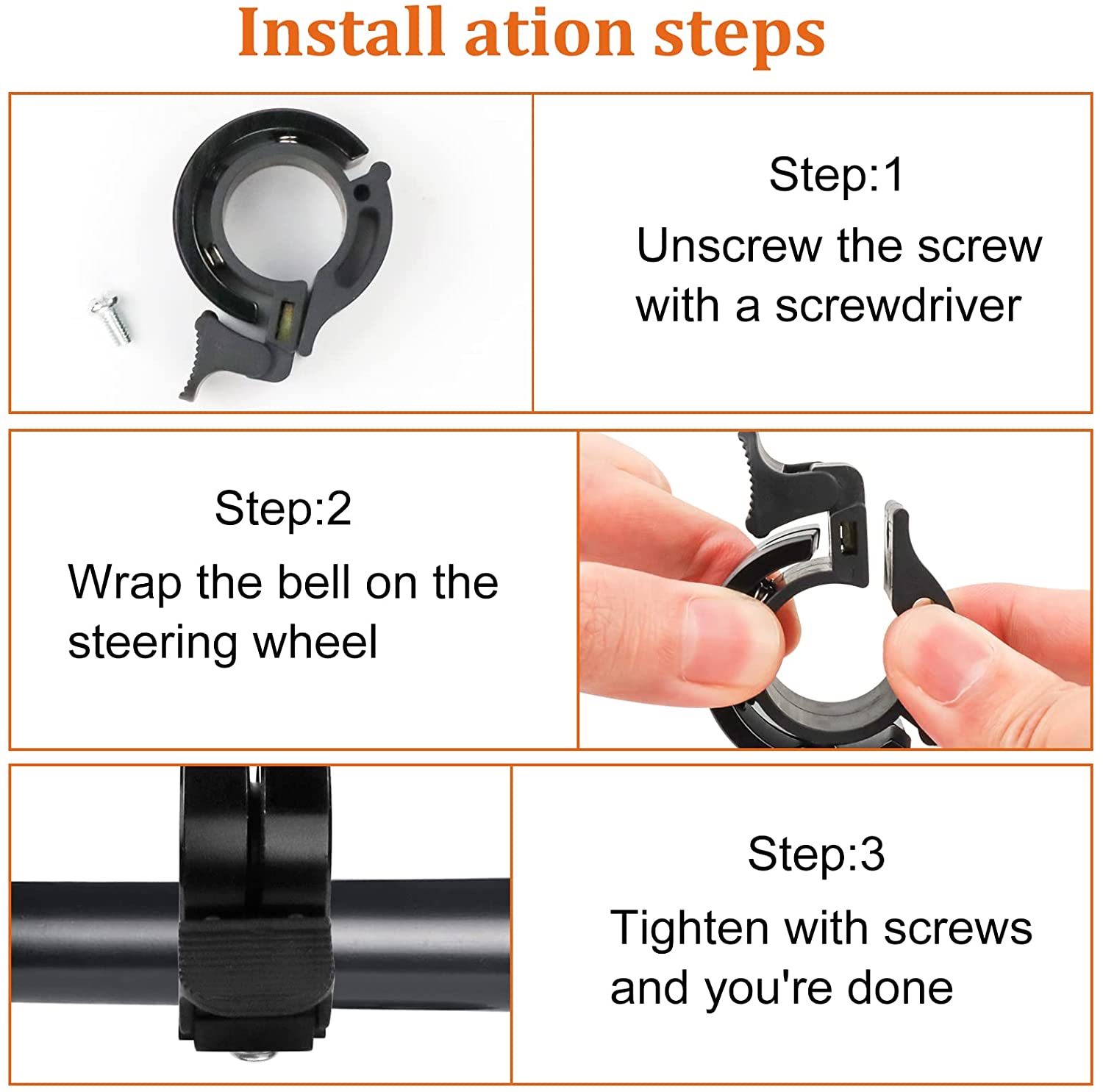 Install ation steps

Step:1
Unscrew the screw with a screwdriver

Step:2
Wrap the bell on the steering wheel

Step:3
Tighten with screws and you're done