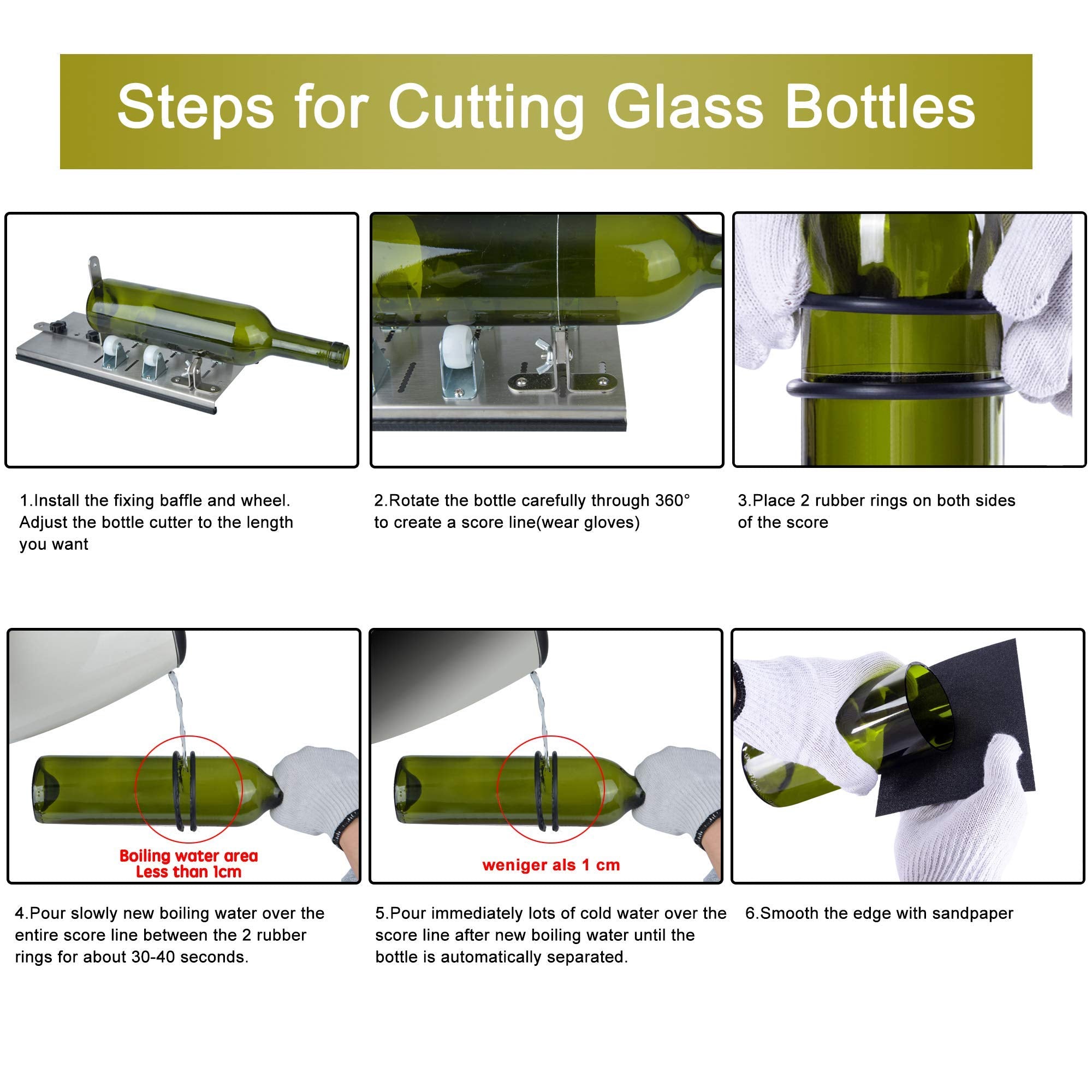 Steps for Cutting Glass Bottles

1.Install the fixing baffle and wheel. Adjust the bottle cutter to the length you want

2.Rotate the bottle carefully through 360° to create a score line(wear gloves)

3.Place 2 rubber rings on both sides of the score

Boiling water area
Less than 1cm

weniger als 1 cm

4.Pour slowly new boiling water over the entire score line between the 2 rubber rings for about 30-40 seconds.

5.Pour immediately lots of cold water over the score line after new boiling water until the bottle is automatically separated.

6.Smooth the edge with sandpaper