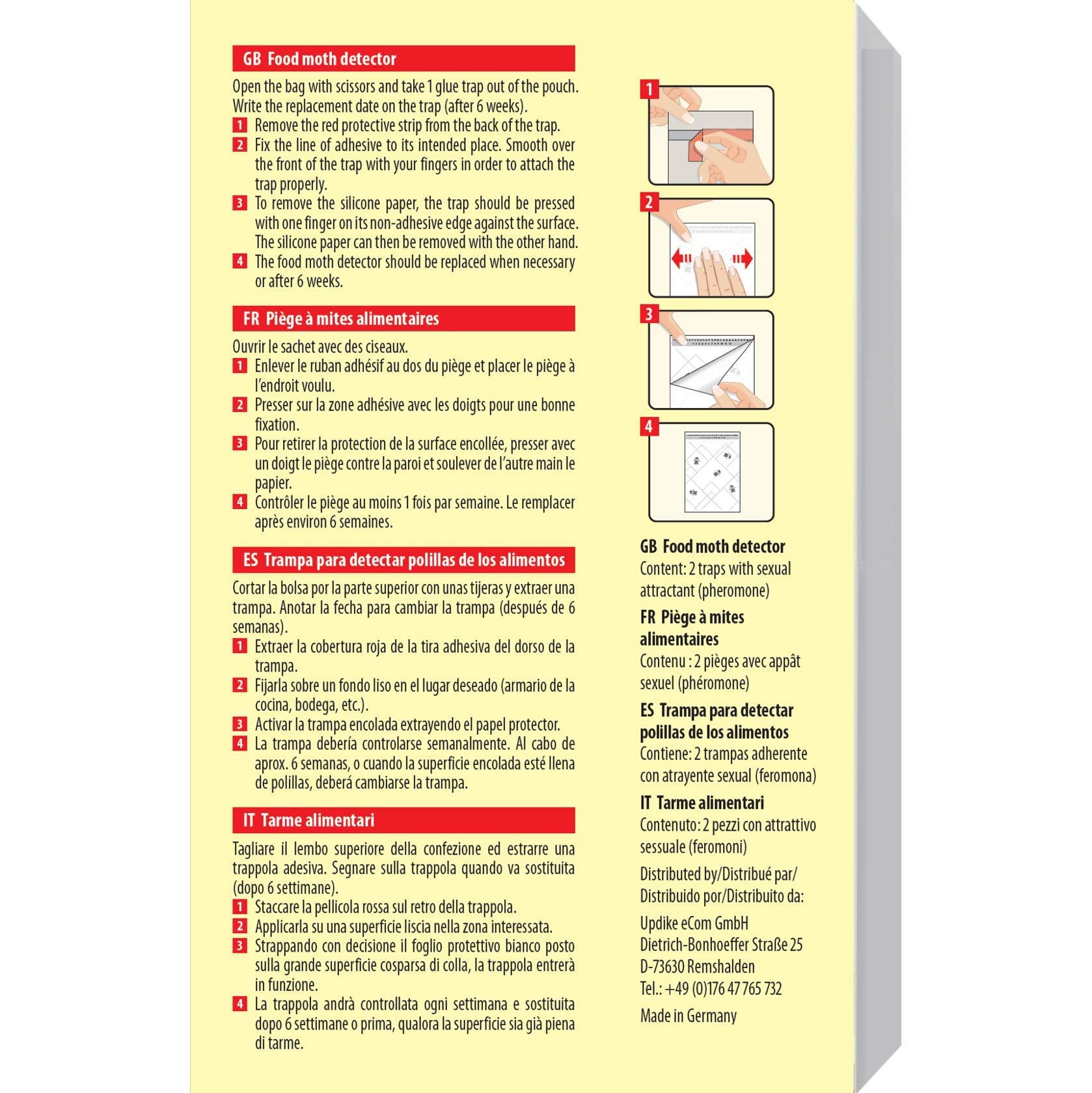 GB Food moth detector

Open the bag with scissors and take 1 glue trap out of the pouch. Write the replacement date on the trap (after 6 weeks).

1 Remove the red protective strip from the back of the trap.

2 Fix the line of adhesive to its intended place. Smooth over the front of the trap with your fingers in order to attach the trap properly.

3 To remove the silicone paper, the trap should be pressed with one finger on its non-adhesive edge against the surface. The silicone paper can then be removed with the other hand.

4 The food moth detector should be replaced when necessary or after 6 weeks.

FR Piège à mites alimentaires

Ouvrir le sachet avec des ciseaux.

1 Enlever le ruban adhésif au dos du piège et placer le piège à l'endroit voulu.

2 Presser sur la zone adhésive avec les doigts pour une bonne fixation.

3 Pour retirer la protection de la surface encollée, presser avec un doigt le piège contre la paroi et soulever de l'autre main le papier.

4 Contrôler le piège au moins 1 fois par semaine. Le remplacer après environ 6 semaines.

ES Trampa para detectar polillas de los alimentos

Cortar la bolsa por la parte superior con unas tijeras y extraer una trampa. Anotar la fecha para cambiar la trampa (después de 6 semanas).

1 Extraer la cobertura roja de la tira adhesiva del dorso de la trampa.

2 Fijarla sobre un fondo liso en el lugar deseado (armario de la cocina, bodega, etc.).

3 Activar la trampa encolada extrayendo el papel protector.

4 La trampa debería controlarse semanalmente. Al cabo de aprox. 6 semanas, o cuando la superficie encolada esté llena de polillas, deberá cambiarse la trampa.

IT Tarme alimentari

Tagliare il lembo superiore della confezione ed estrarre una trappola adesiva. Segnare sulla trappola quando va sostituita (dopo 6 settimane).

1 Staccare la pellicola rossa sul retro della trappola.

2 Applicarla su una superficie liscia nella zona interessata.

3 Strappando con decisione il foglio protettivo bianco posto sulla grande superficie cosparsa di colla, la trappola entrerà in funzione.

4 La trappola andrà controllata ogni settimana e sostituita dopo 6 settimane o prima, qualora la superficie sia già piena di tarme.

1

2

3

4

GB Food moth detector
Content: 2 traps with sexual attractant (pheromone)

FR Piège à mites alimentaires
Contenu : 2 pièges avec appât sexuel (phéromone)

ES Trampa para detectar polillas de los alimentos
Contiene: 2 trampas adherente con atrayente sexual (feromona)

IT Tarme alimentari
Contenuto: 2 pezzi con attrattivo sessuale (feromoni)

Distributed by/Distribué par/ Distribuido por/Distribuito da:

Updike eCom GmbH
Dietrich-Bonhoeffer Straße 25
D-73630 Remshalden
Tel.: +49 (0)176 47 765 732

Made in Germany