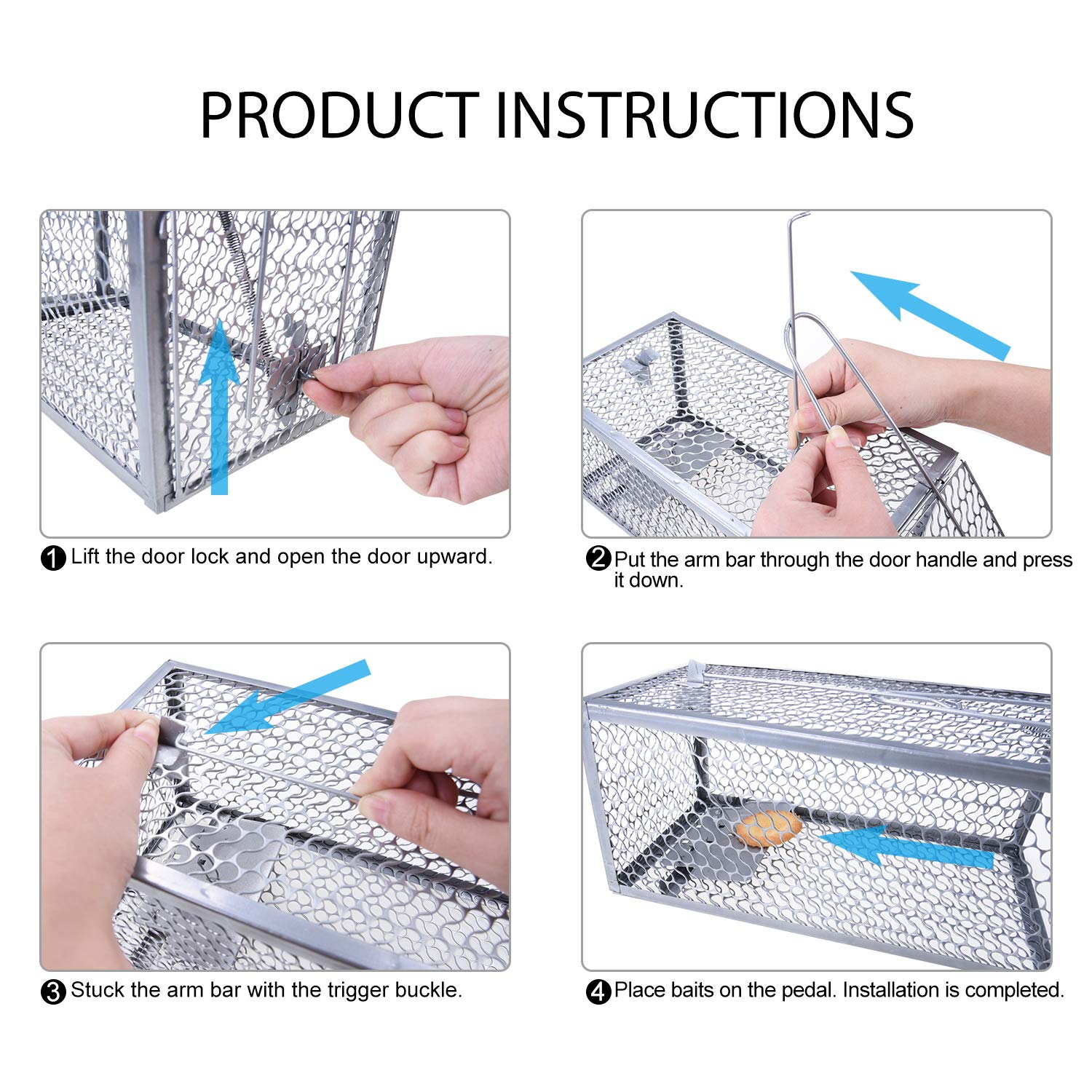 PRODUCT INSTRUCTIONS

1 Lift the door lock and open the door upward.

2 Put the arm bar through the door handle and press it down.

3 Stuck the arm bar with the trigger buckle.

4 Place baits on the pedal. Installation is completed.