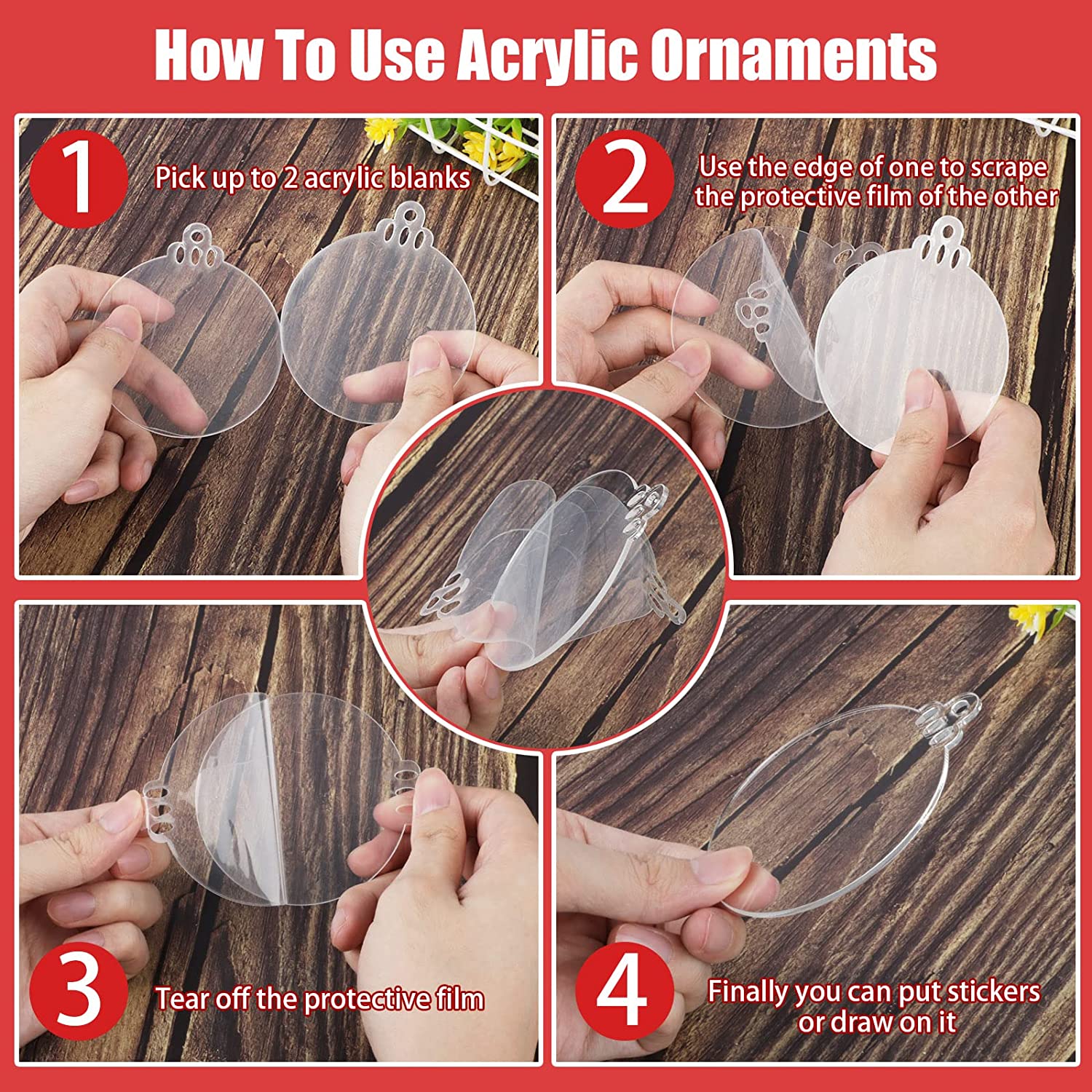 How To Use Acrylic Ornaments

1

Pick up to 2 acrylic blanks

2

Use the edge of one to scrape the protective film of the other

3

Tear off the protective film

4

Finally you can put stickers or draw on it