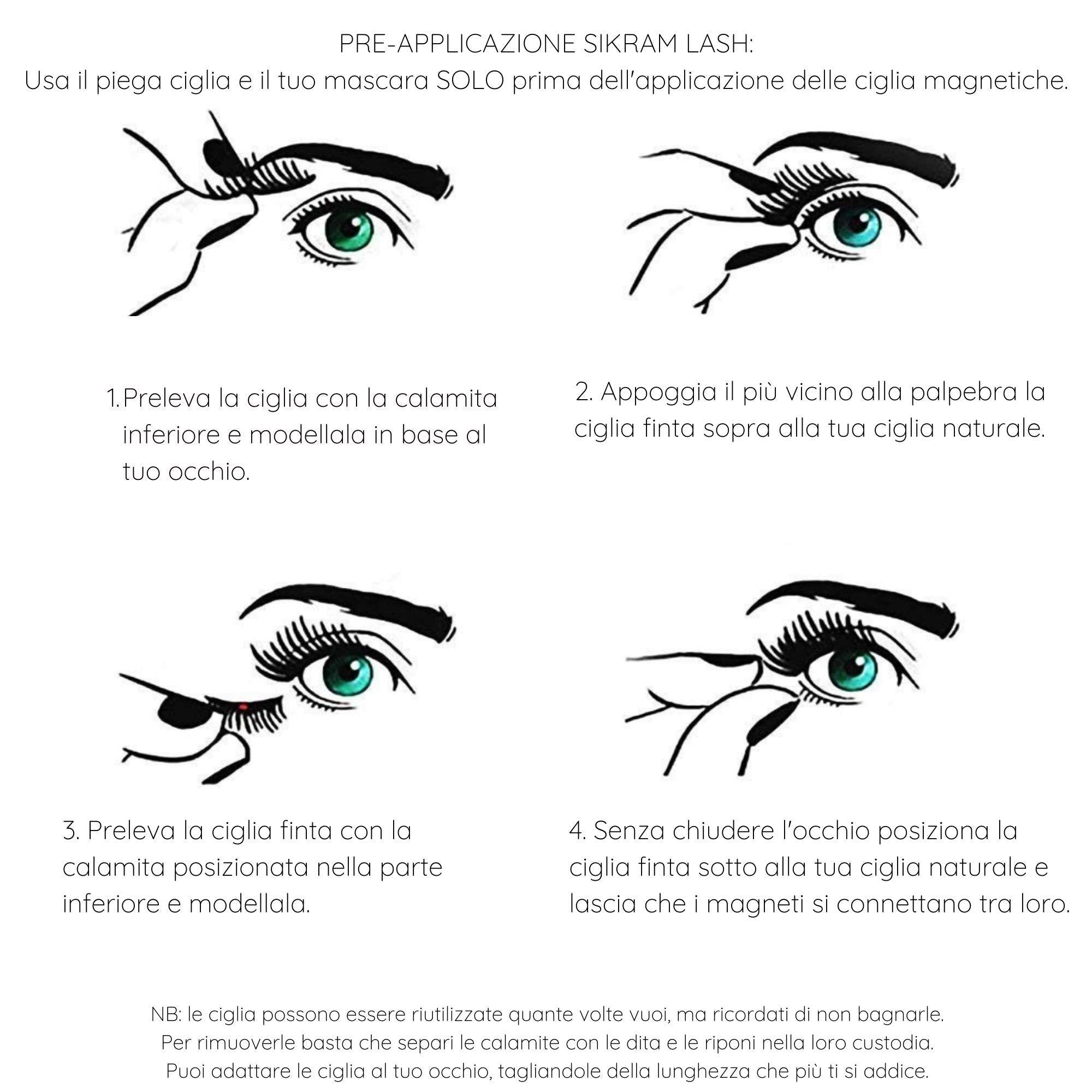 PRE-APPLICAZIONE SIKRAM LASH:
Usa il piega ciglia e il tuo mascara SOLO prima dell'applicazione delle ciglia magnetiche.

1.Preleva la ciglia con la calamita inferiore e modellala in base al tuo occhio.

2. Appoggia il più vicino alla palpebra la ciglia finta sopra alla tua ciglia naturale.

3. Preleva la ciglia finta con la calamita posizionata nella parte inferiore e modellala.

4. Senza chiudere l'occhio posiziona la ciglia finta sotto alla tua ciglia naturale e lascia che i magneti si connettano tra loro.

NB: le ciglia possono essere riutilizzate quante volte vuoi, ma ricordati di non bagnarle.
Per rimuoverle basta che separi le calamite con le dita e le riponi nella loro custodia.
Puoi adattare le ciglia al tuo occhio, tagliandole della lunghezza che più ti si addice.