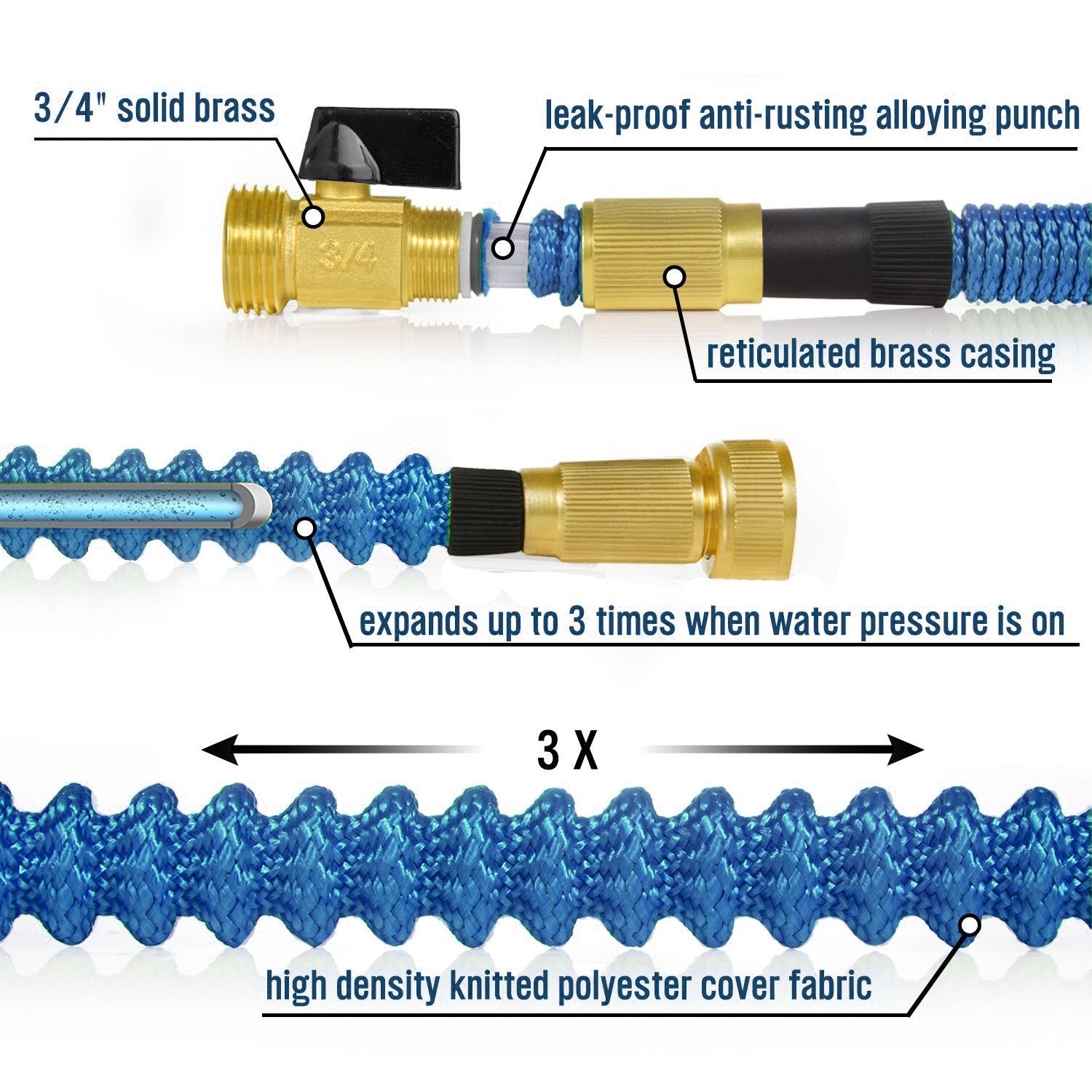 3/4" solid brass

leak-proof anti-rusting alloying punch

3/4

reticulated brass casing

expands up to 3 times when water pressure is on

3 X

high density knitted polyester cover fabric