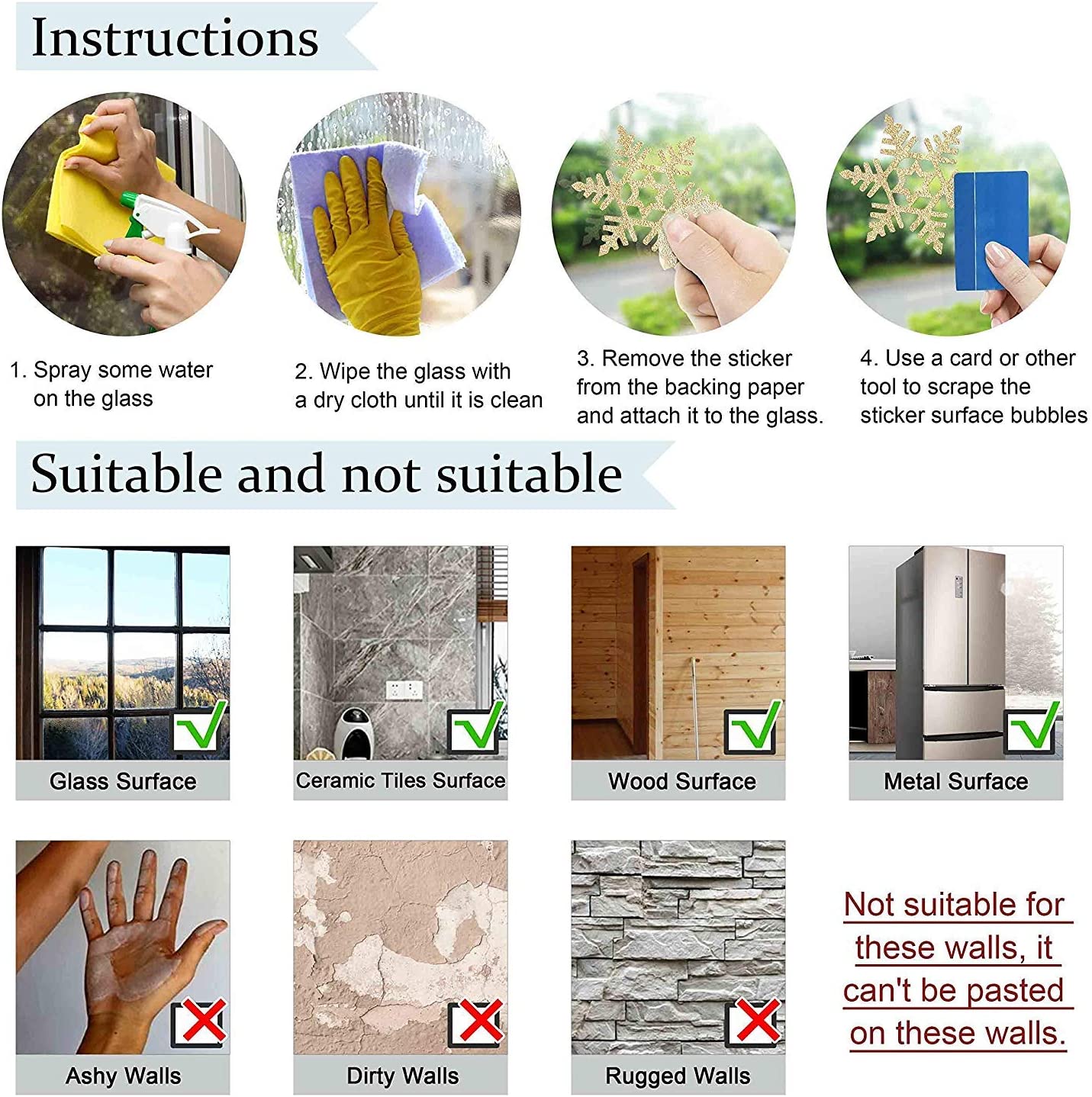 Instructions

1. Spray some water on the glass

2. Wipe the glass with a dry cloth until it is clean

3. Remove the sticker from the backing paper and attach it to the glass.

4. Use a card or other tool to scrape the sticker surface bubbles

Suitable and not suitable

Glass Surface

Ceramic Tiles Surface

Wood Surface

Metal Surface

Ashy Walls

Dirty Walls

Rugged Walls

Not suitable for these walls, it can't be pasted on these walls.