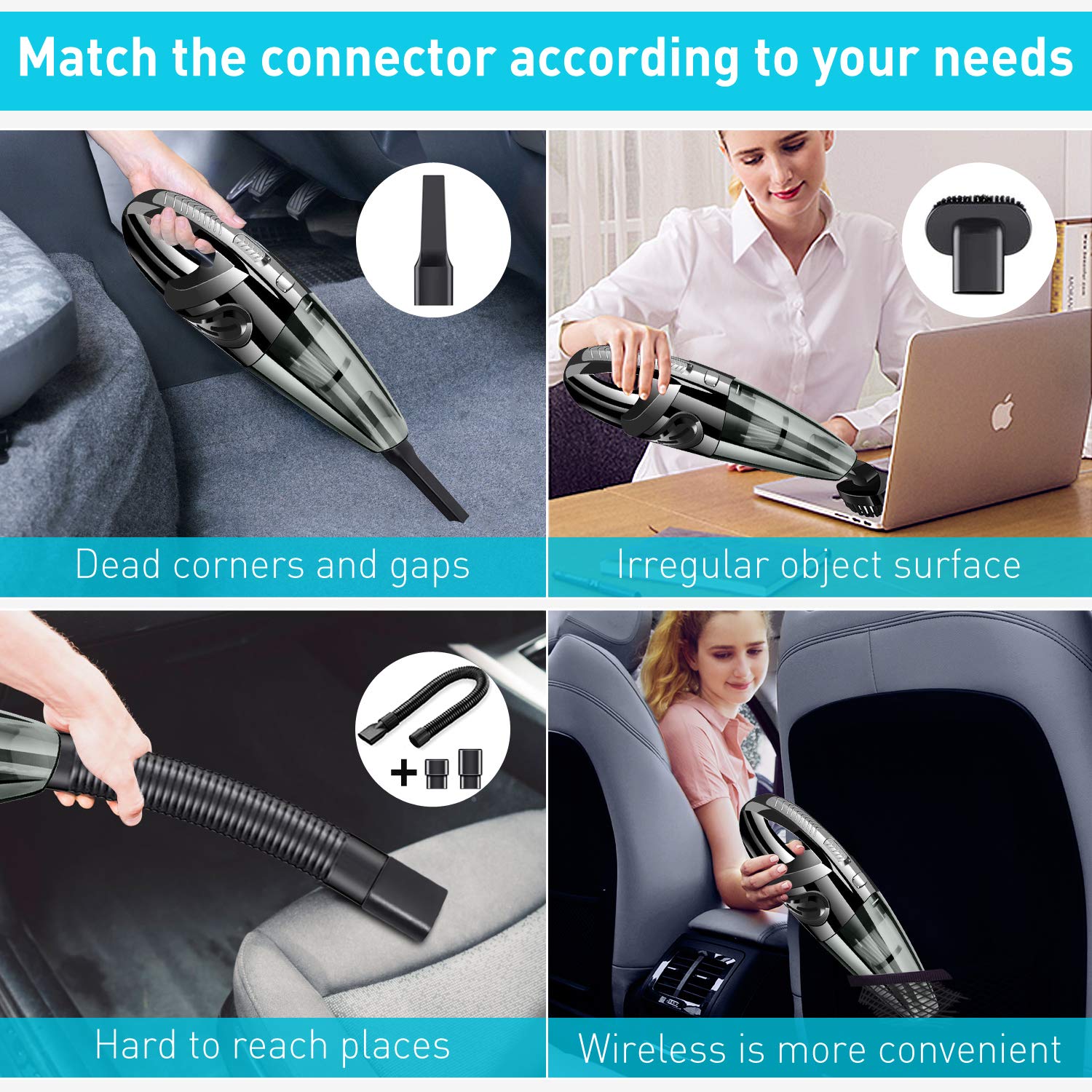 Match the connector according to your needs

Dead corners and gaps

Irregular object surface

Hard to reach places

Wireless is more convenient