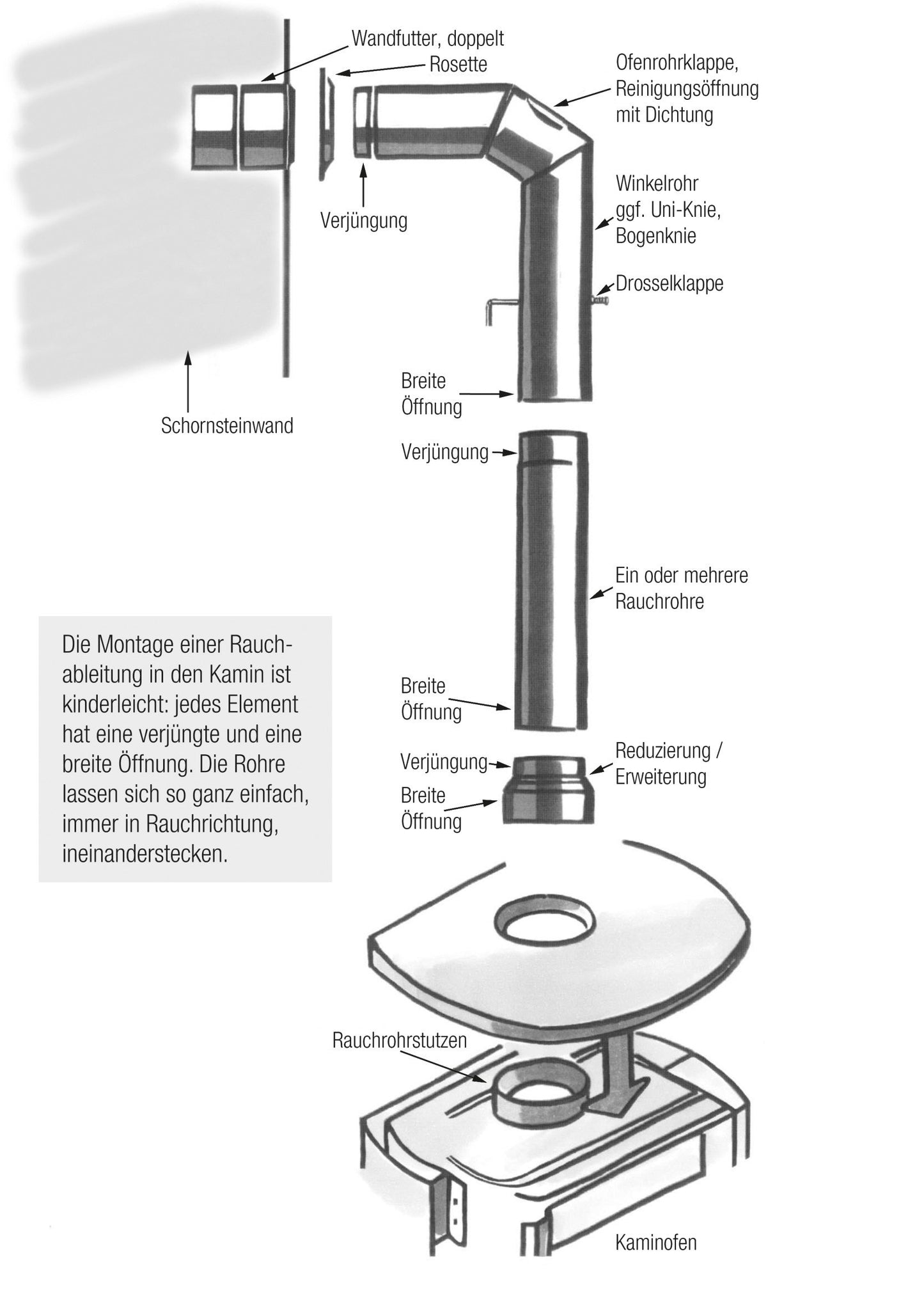 Wandfutter, doppelt

Rosette

Ofenrohrklappe, Reinigungsöffnung mit Dichtung

Verjüngung

Winkelrohr ggf. Uni-Knie, Bogenknie

Drosselklappe

Breite Öffnung

Schornsteinwand

Verjüngung

Ein oder mehrere Rauchrohre

Die Montage einer Rauchableitung in den Kamin ist kinderleicht: jedes Element hat eine verjüngte und eine breite Öffnung. Die Rohre lassen sich so ganz einfach, immer in Rauchrichtung, ineinanderstecken.

Breite Öffnung

Verjüngung

Reduzierung / Erweiterung

Breite Öffnung

Rauchrohrstutzen

Kaminofen