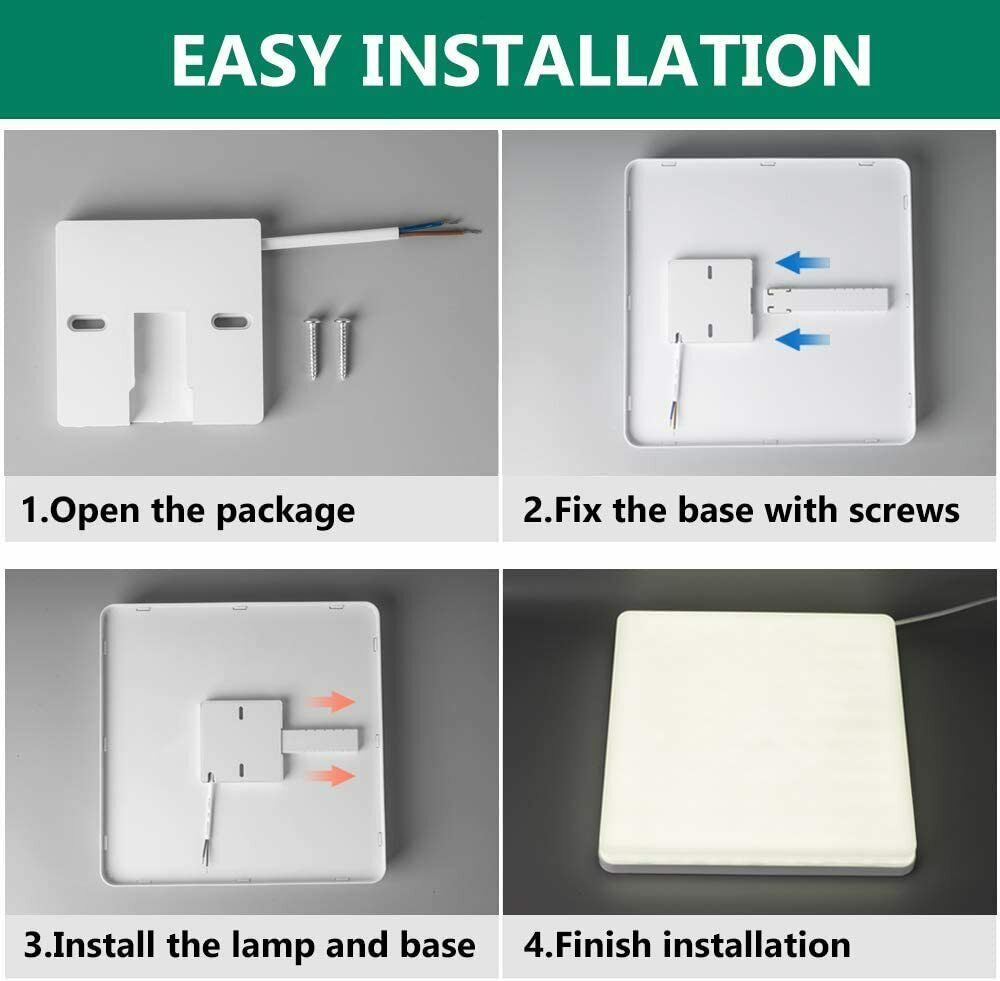 EASY INSTALLATION

1.Open the package

2.Fix the base with screws

3.Install the lamp and base

4.Finish installation