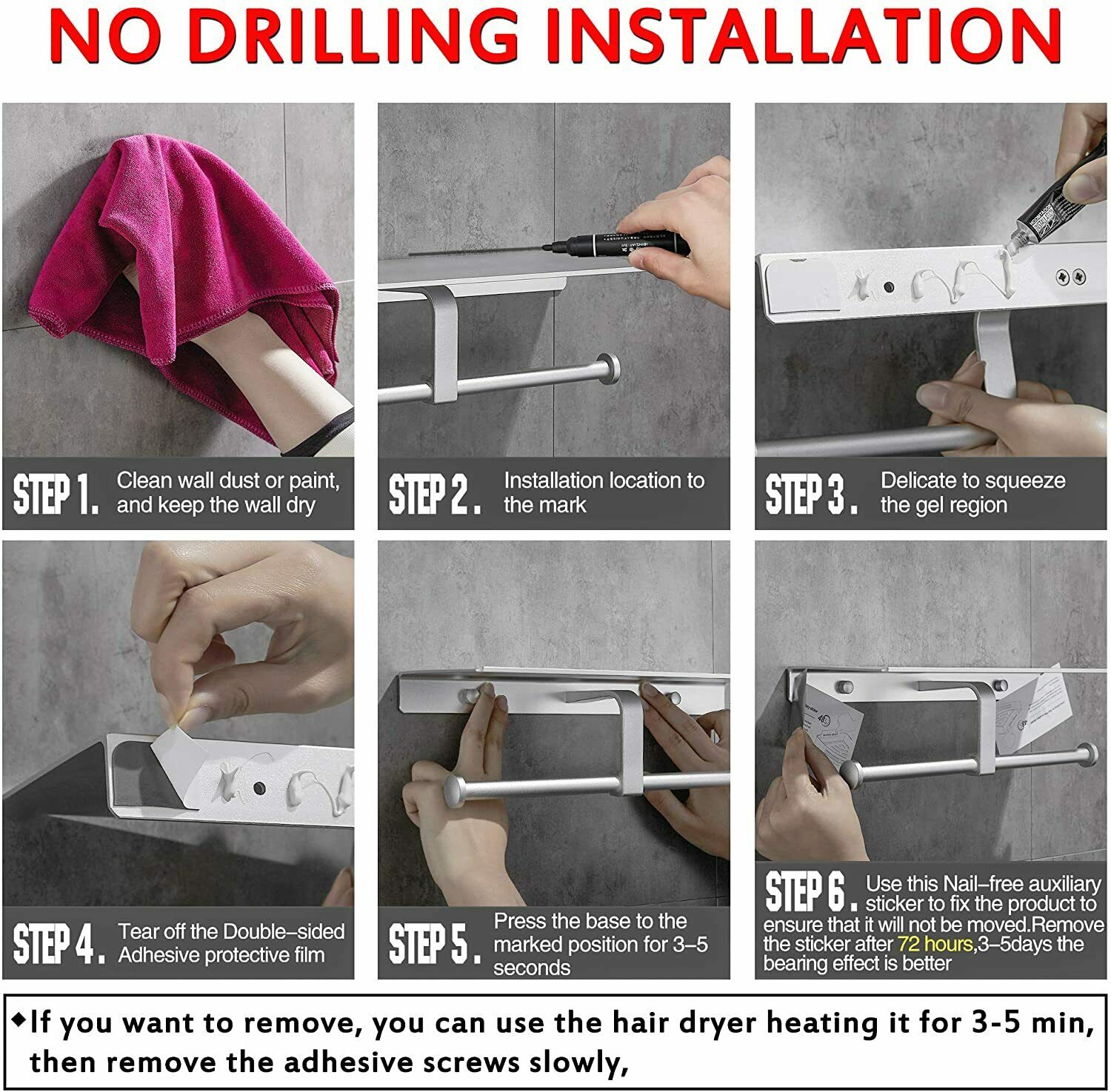 NO DRILLING INSTALLATION

STEP 1. Clean wall dust or paint, and keep the wall dry

STEP 2. Installation location to the mark

STEP 3. Delicate to squeeze the gel region

STEP 4. Tear off the Double–sided Adhesive protective film

STEP 5. Press the base to the marked position for 3–5 seconds

STEP 6. Use this Nail–free auxiliary sticker to fix the product to ensure that it will not be moved.Remove the sticker after 72 hours,3–5days the bearing effect is better

◆If you want to remove, you can use the hair dryer heating it for 3-5 min, then remove the adhesive screws slowly,