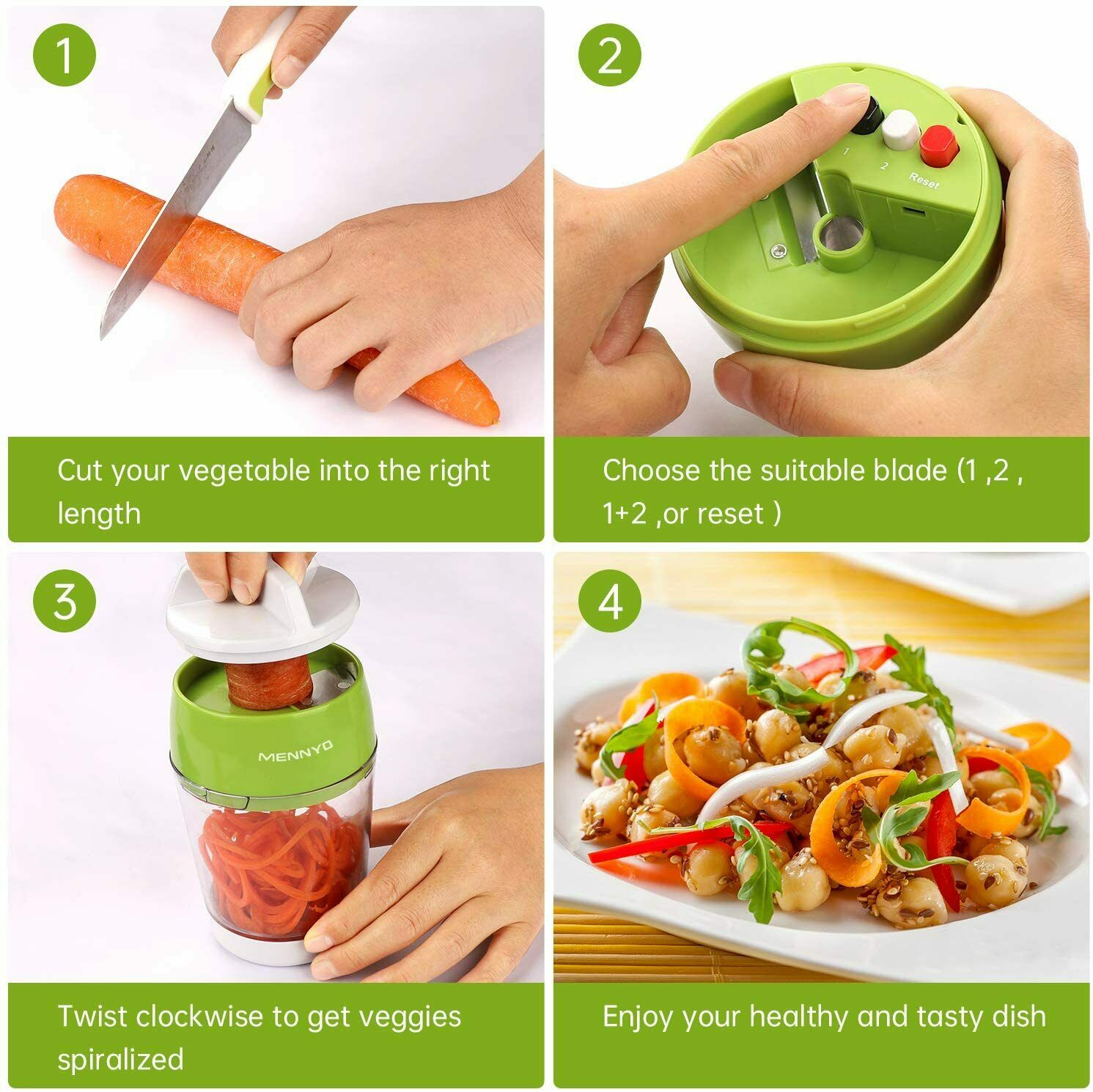 1

Cut your vegetable into the right length

2

1 2 Reset

Choose the suitable blade (1 ,2 , 1+2 ,or reset )

3

MENNYO

Twist clockwise to get veggies spiralized

4

Enjoy your healthy and tasty dish