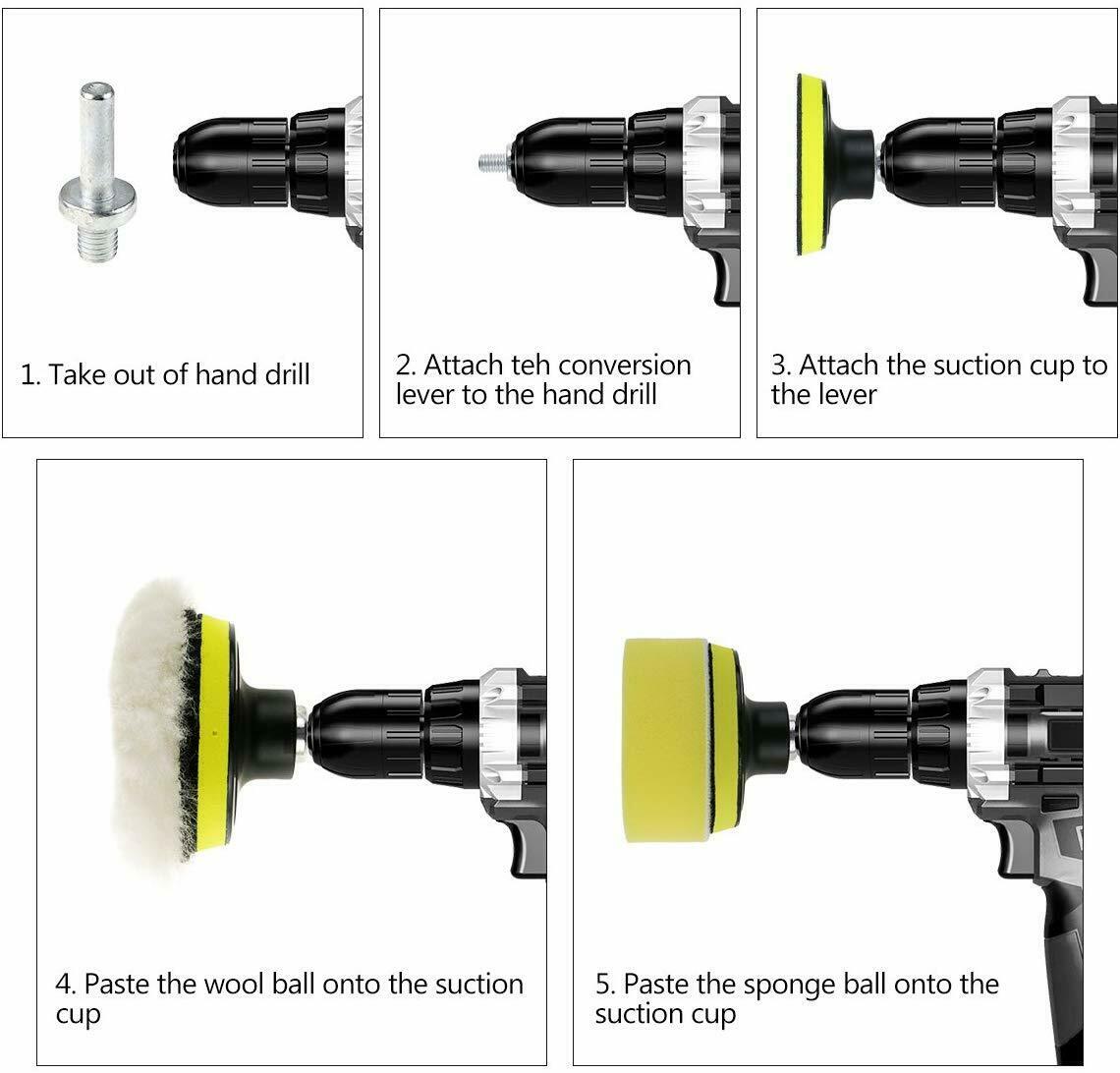 1. Take out of hand drill

2. Attach teh conversion lever to the hand drill

3. Attach the suction cup to the lever

4. Paste the wool ball onto the suction cup

5. Paste the sponge ball onto the suction cup