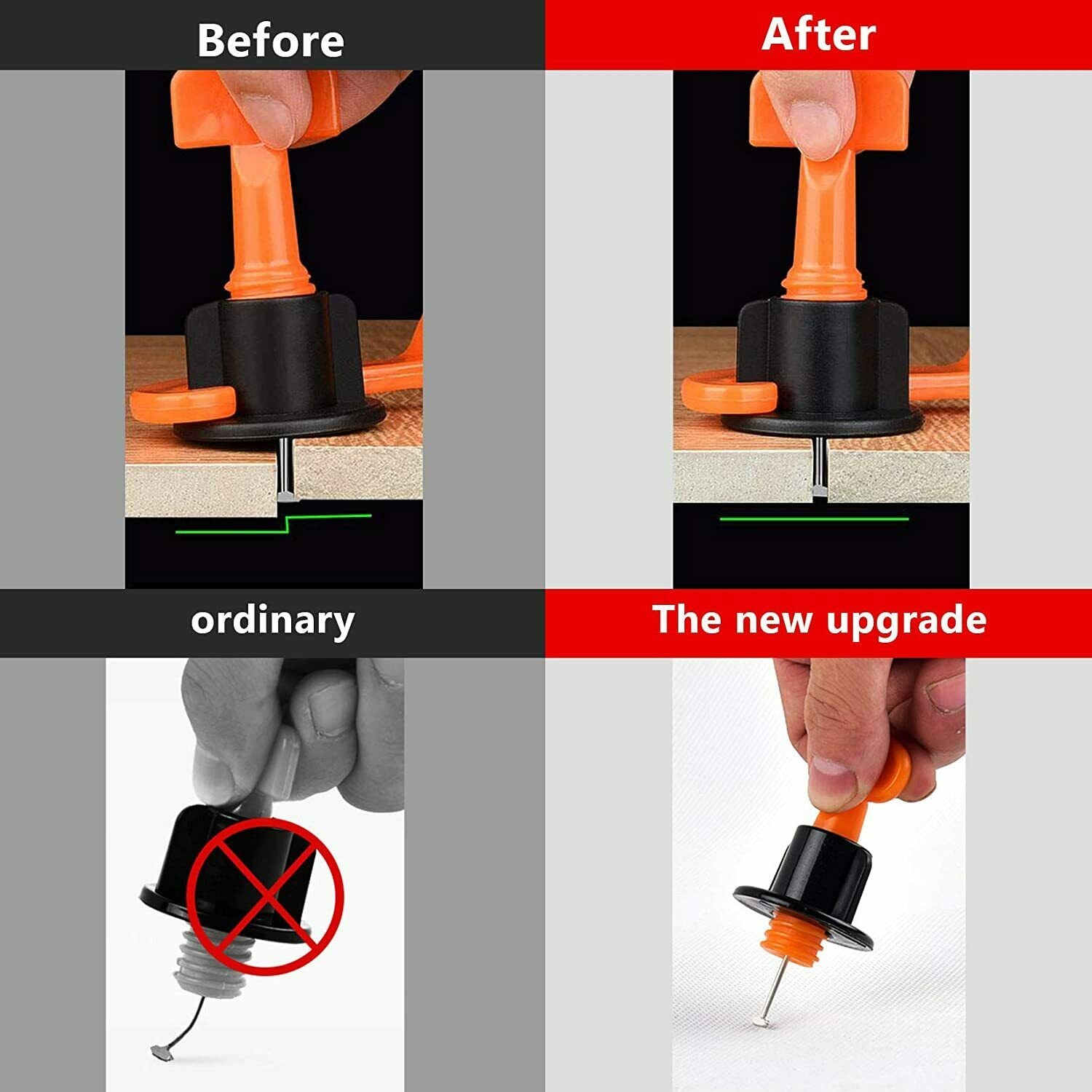 Before

After

ordinary

The new upgrade